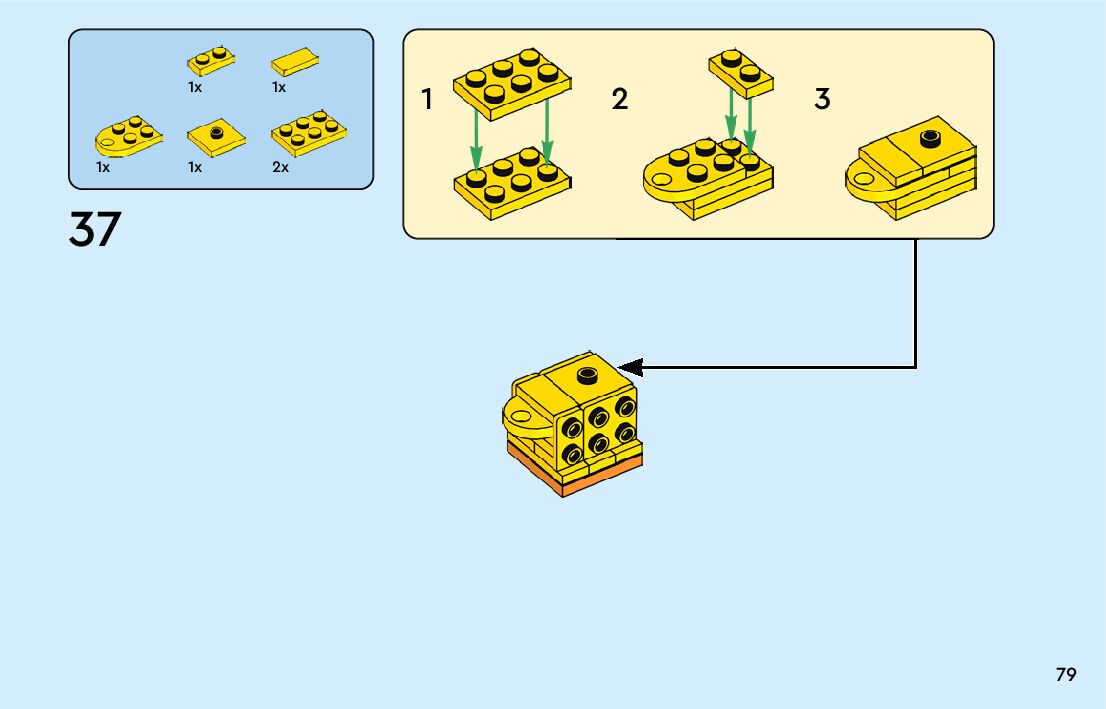 1x 1x
1x 1x 2x

37

1 2 3

79