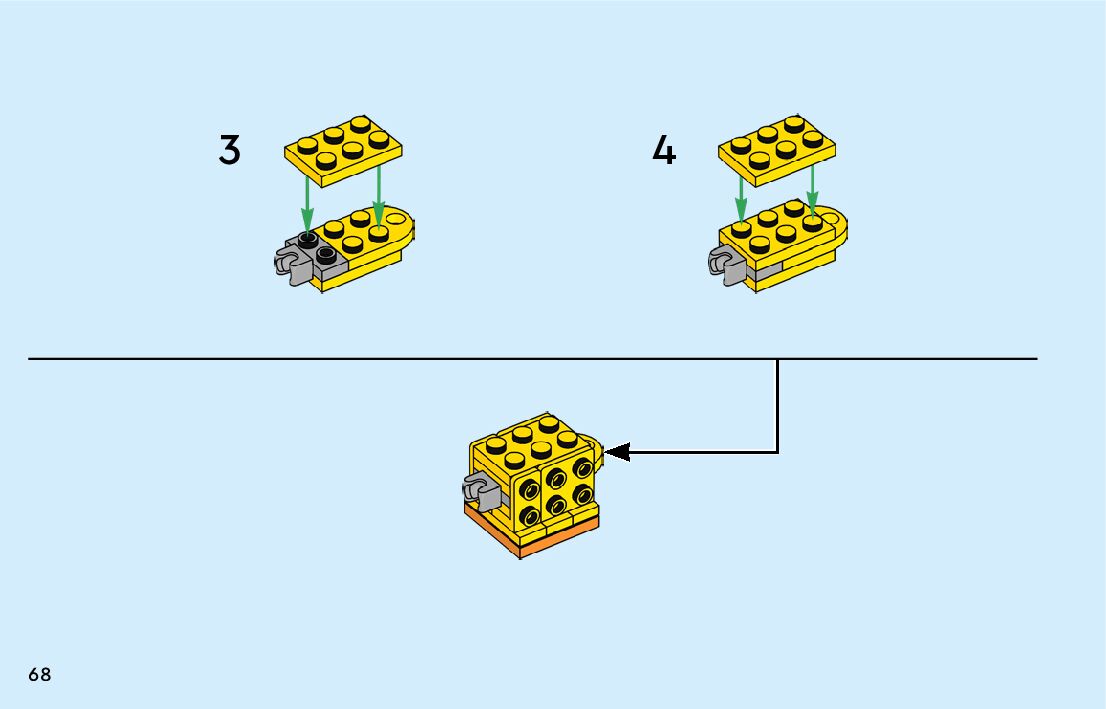 3

4

68