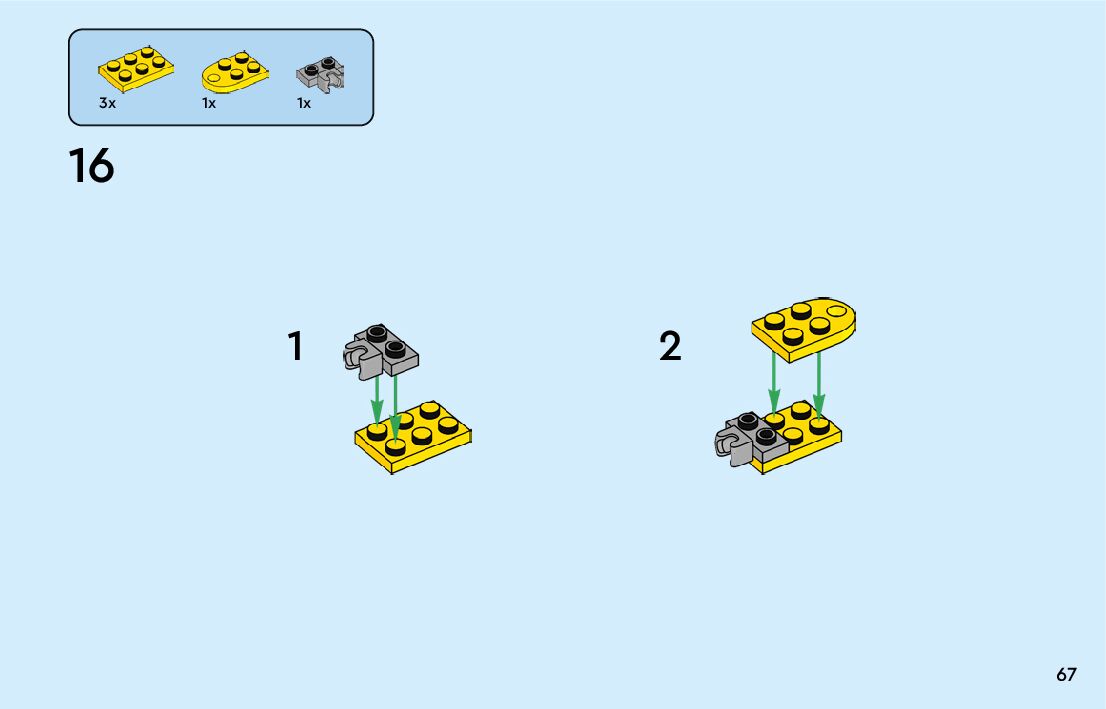 3x
1x
1x

16

1

2

67