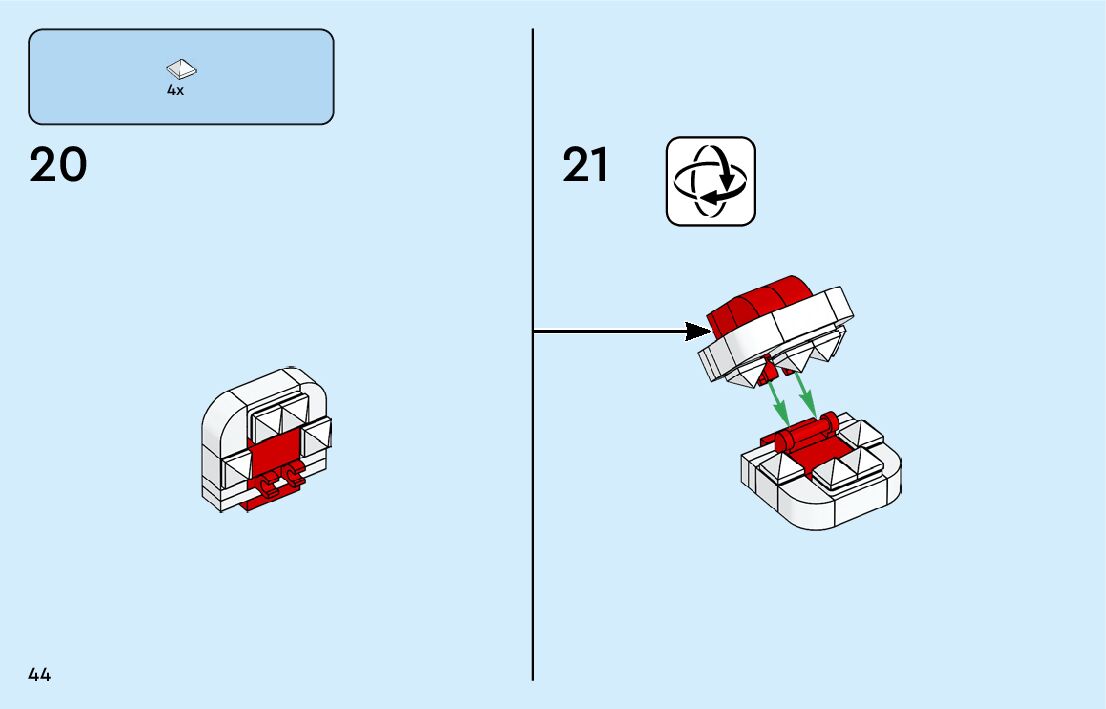 4x

20

21

44