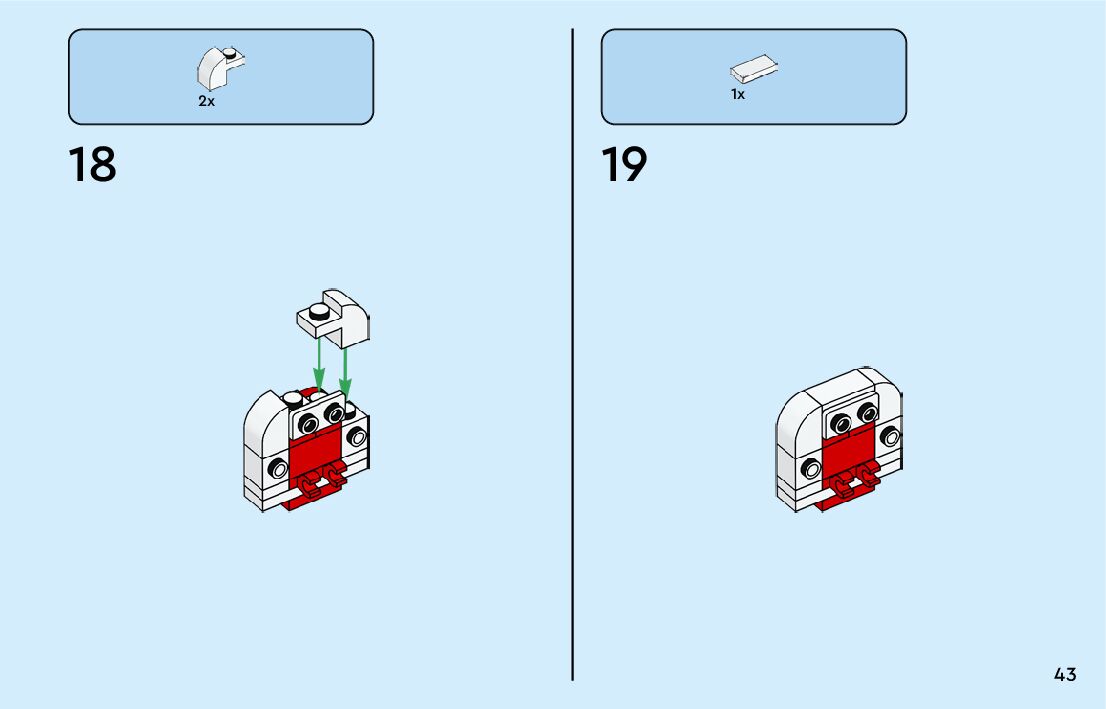 2x

18

1x

19

43