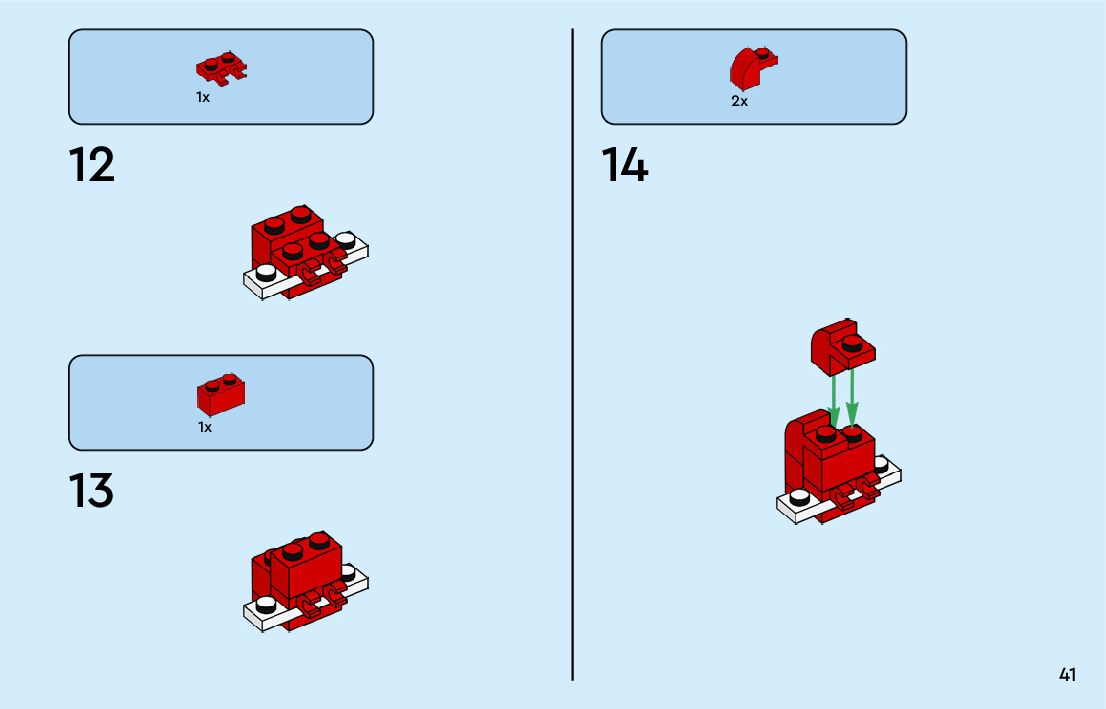 1x

12

1x

13

2x

14

41