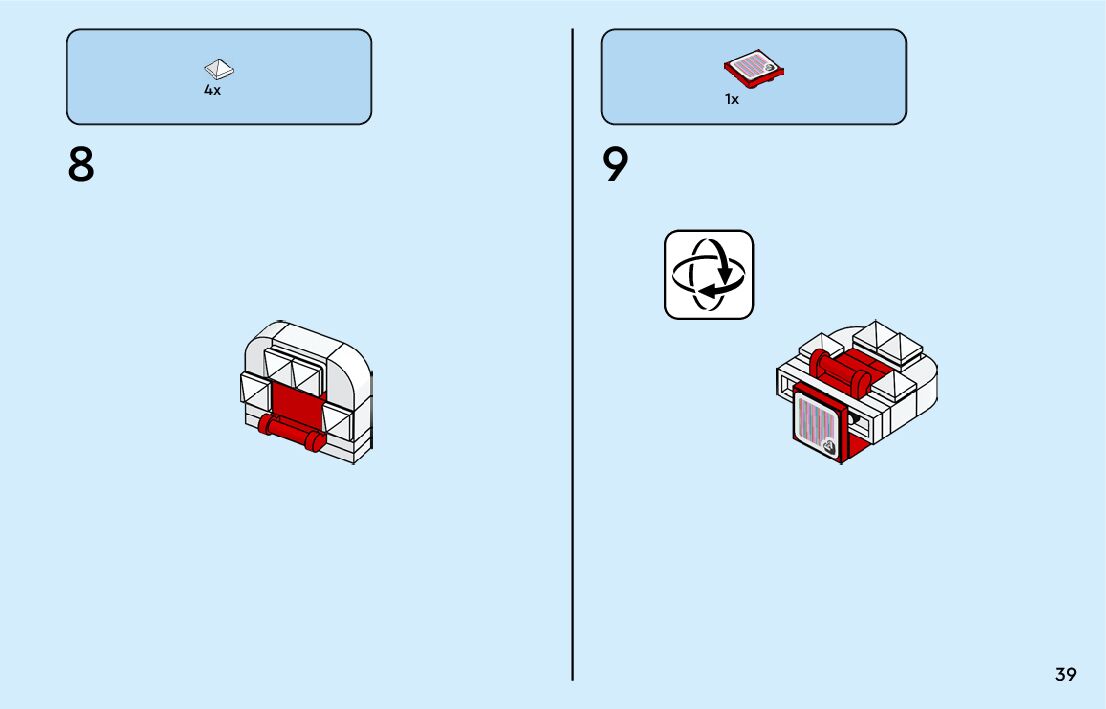 4x

8

1x

9

39