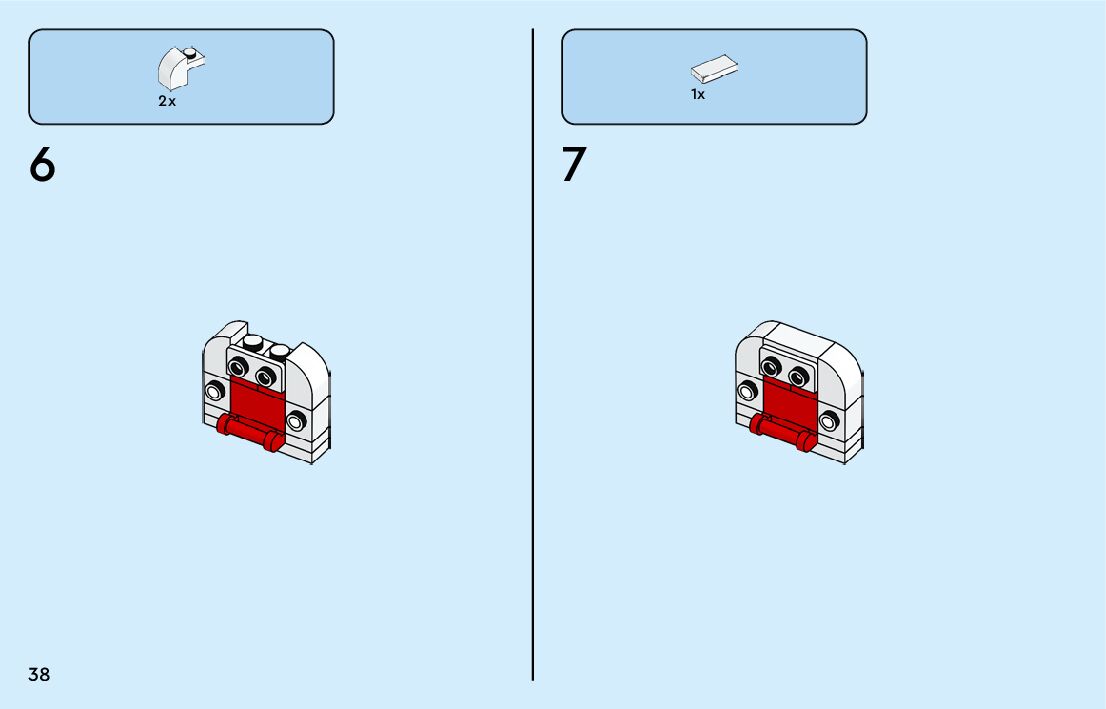 2x

6

1x

7

38