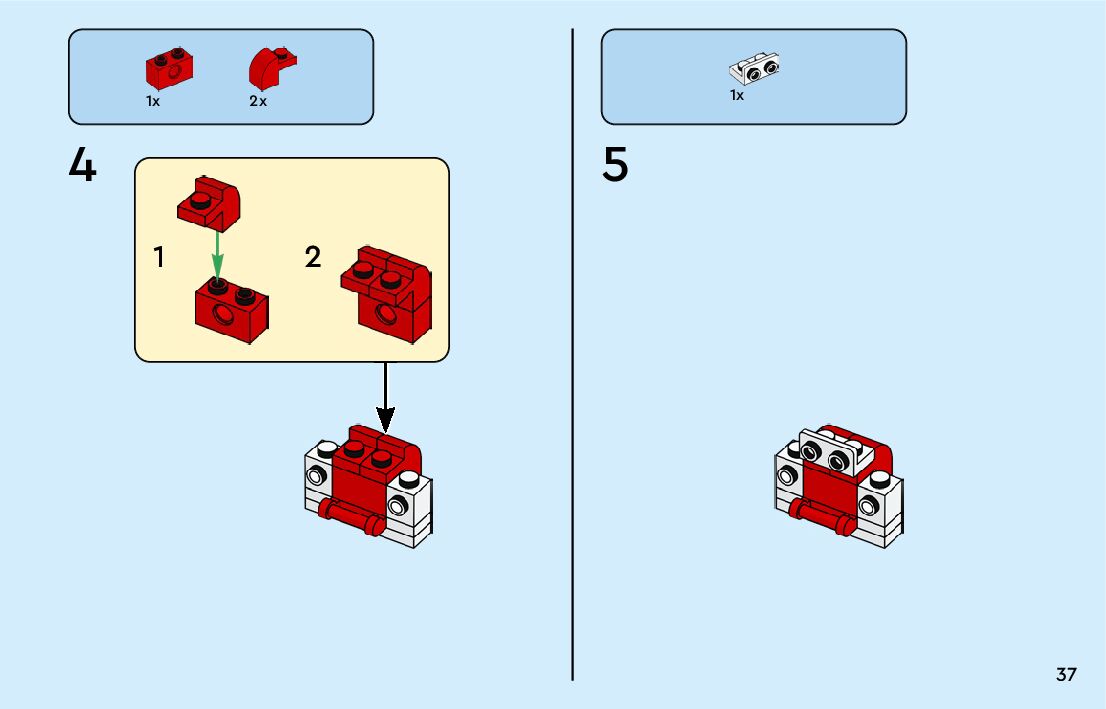 1x 2x

4

1

2

1x

5

37