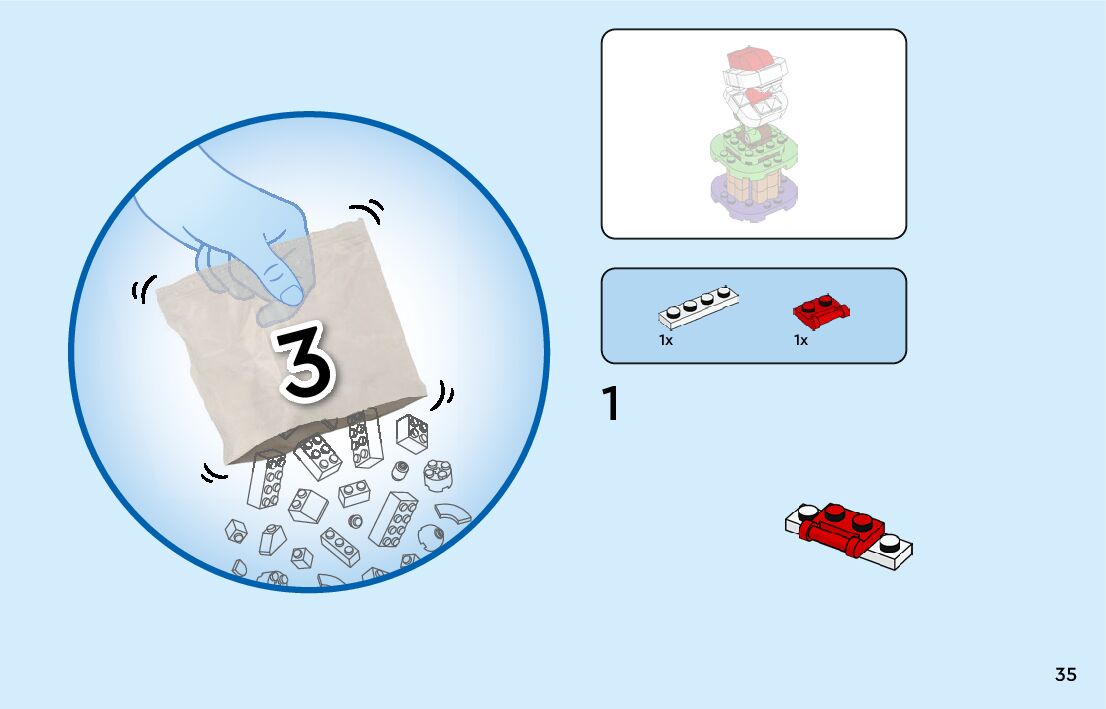 3

1x

1x

1

35