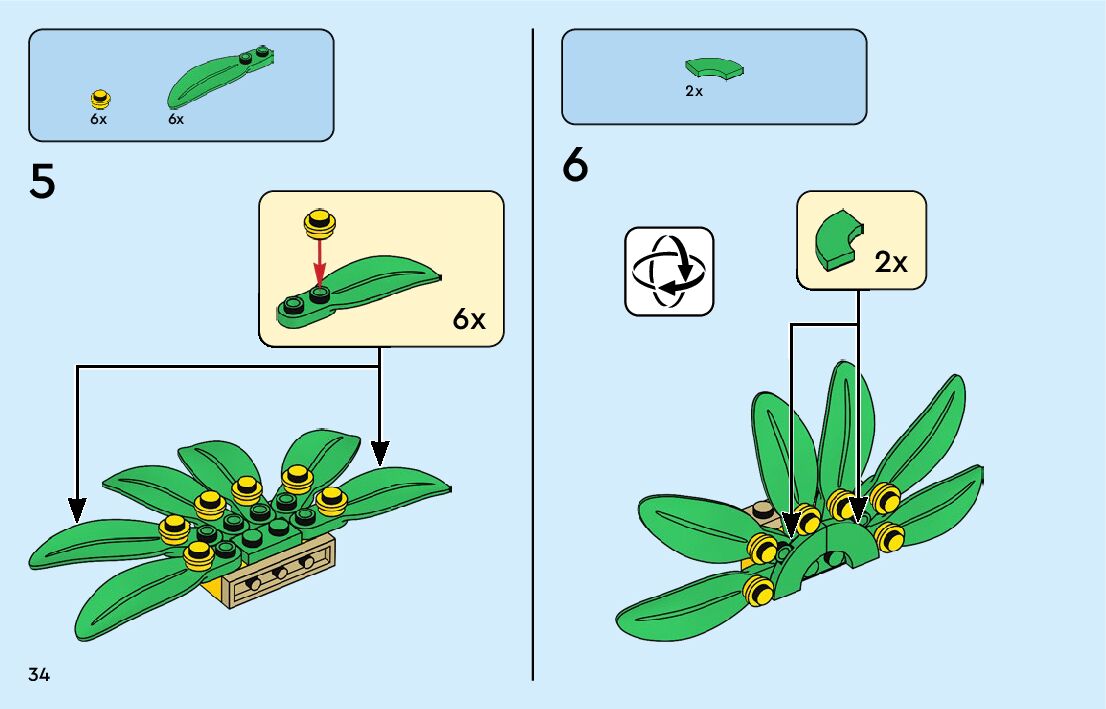 6x 6x

5

6x

34

2x

6

2x