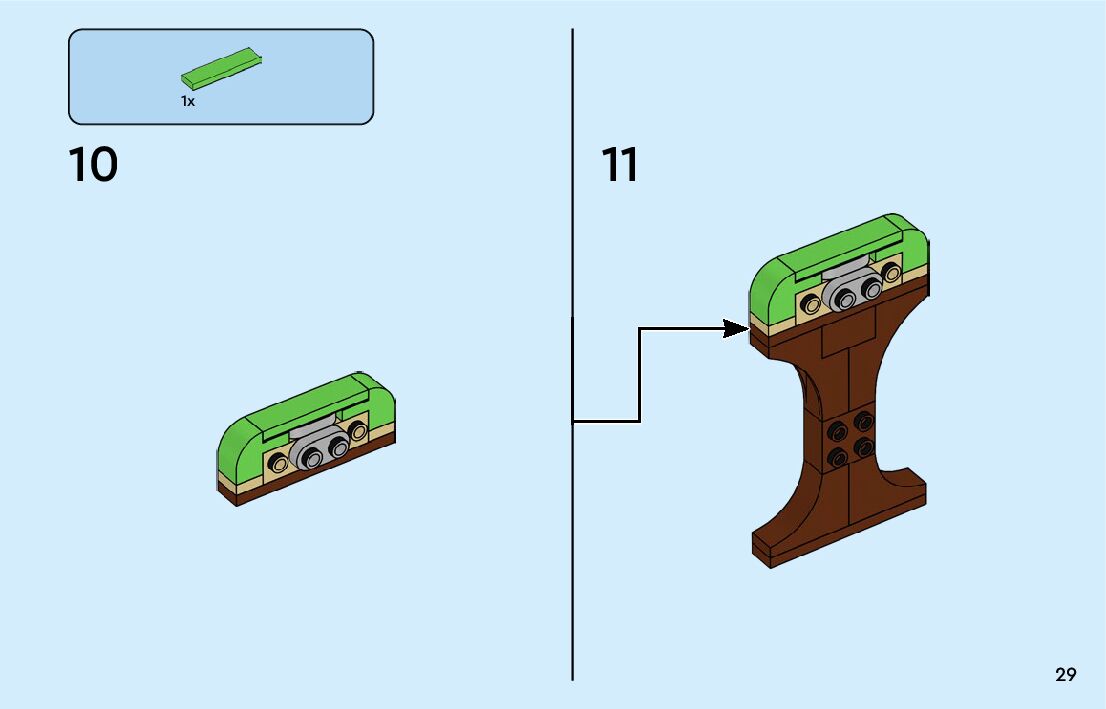 1x

10

11

29