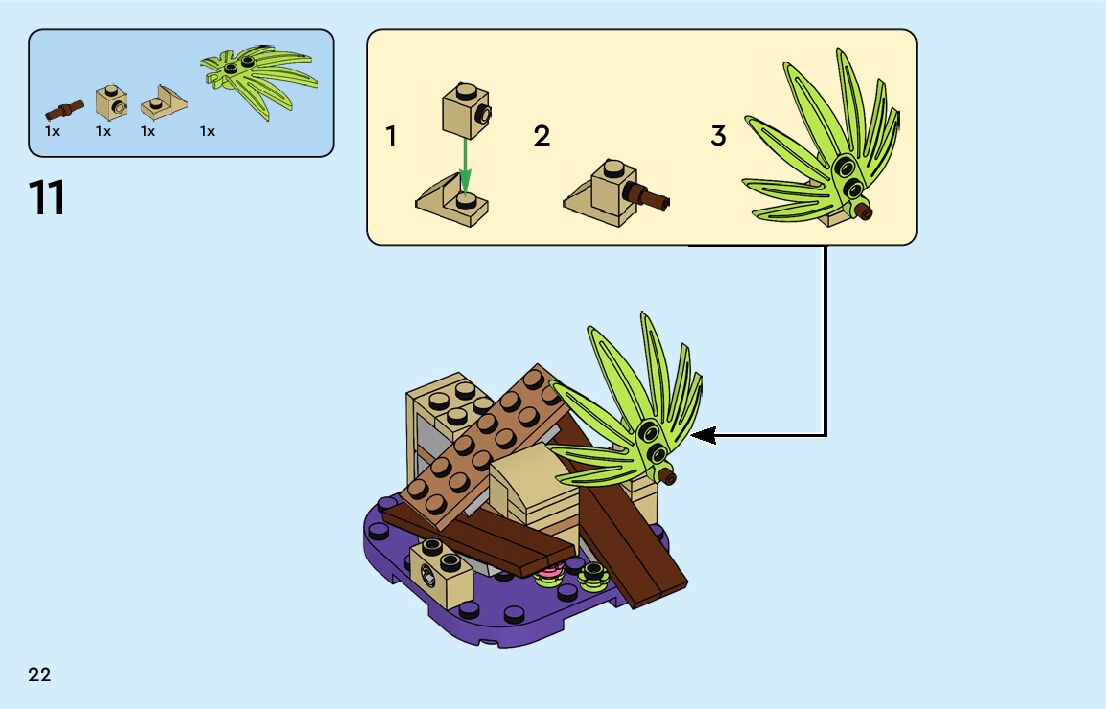 1x 1x 1x 1x

11

1

2

3

22