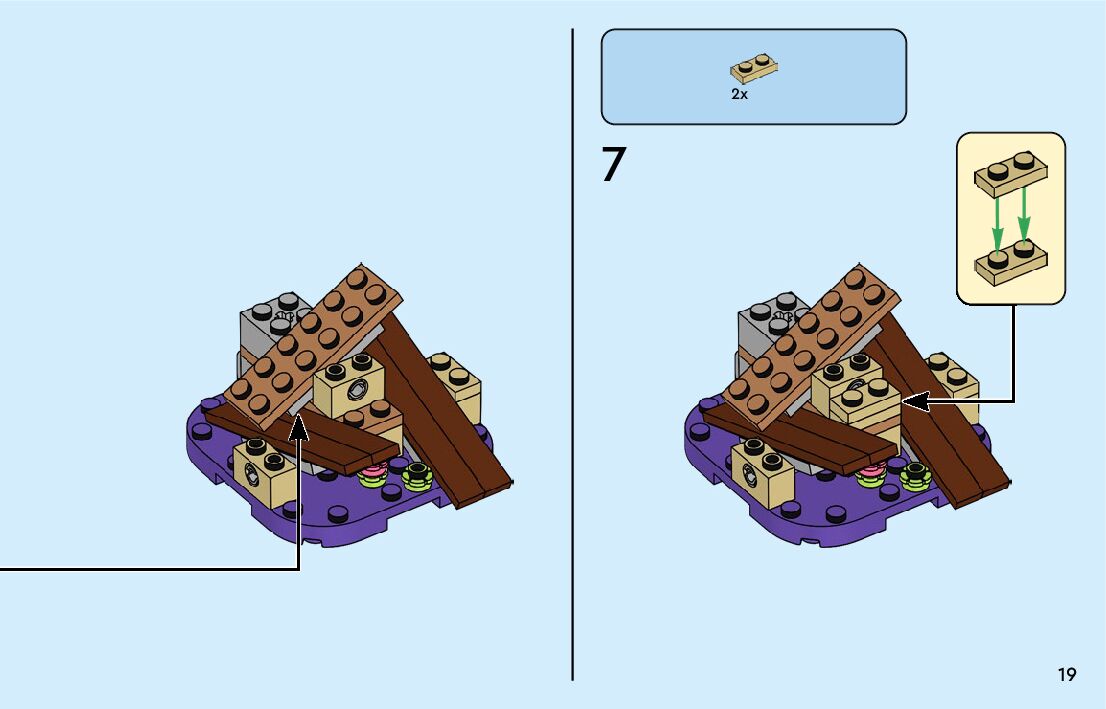 2x

7

19