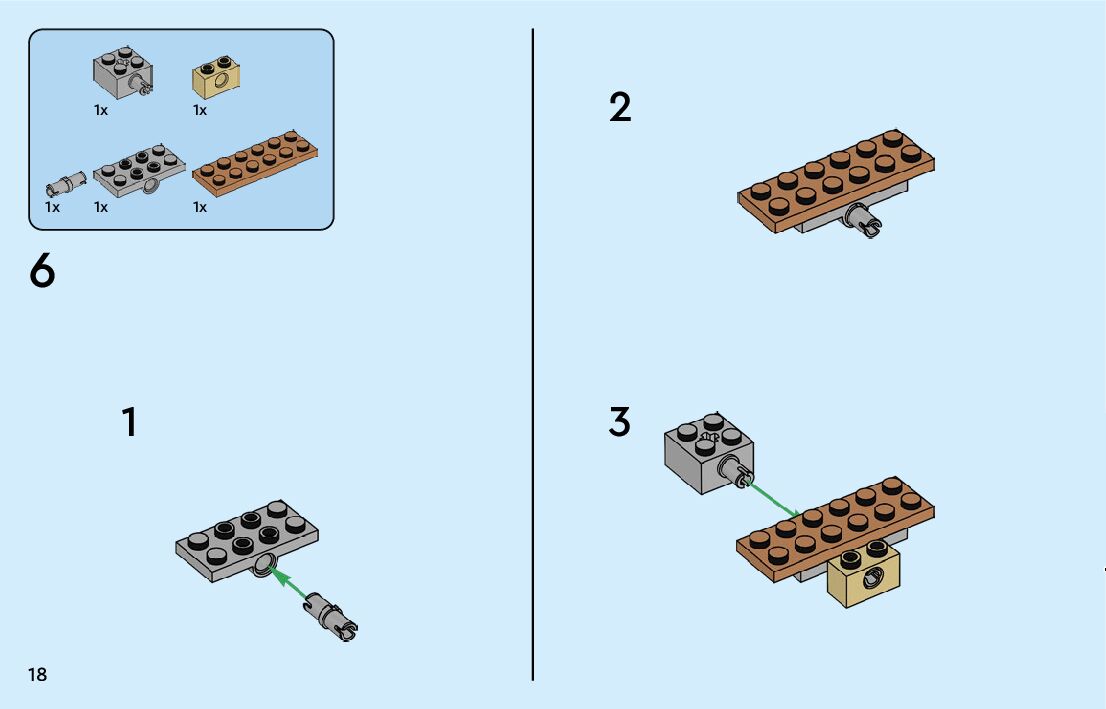 1x 1x
1x 1x 1x

6

1

18

2

3