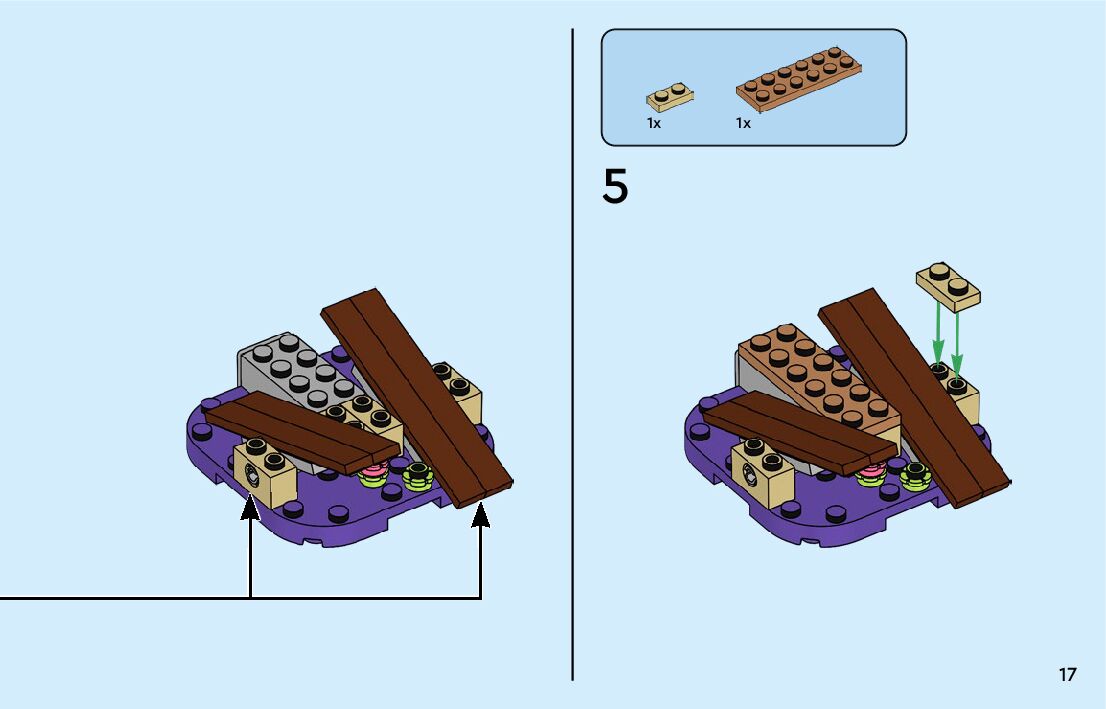 1x

1x

5

17