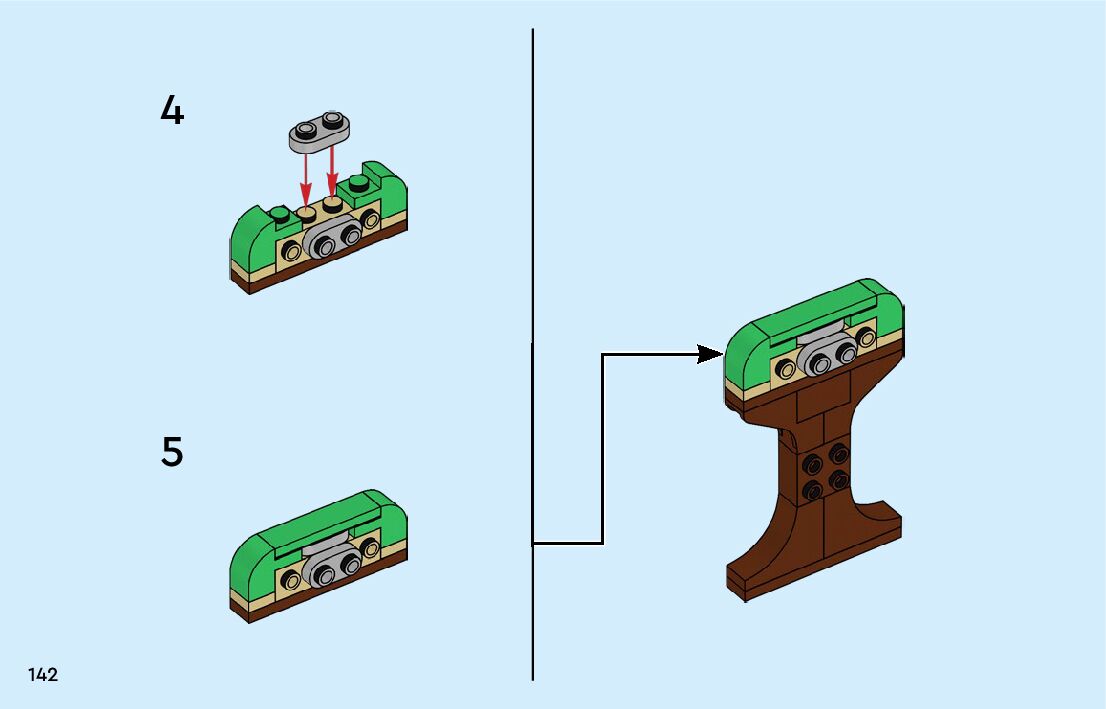 4

5

142