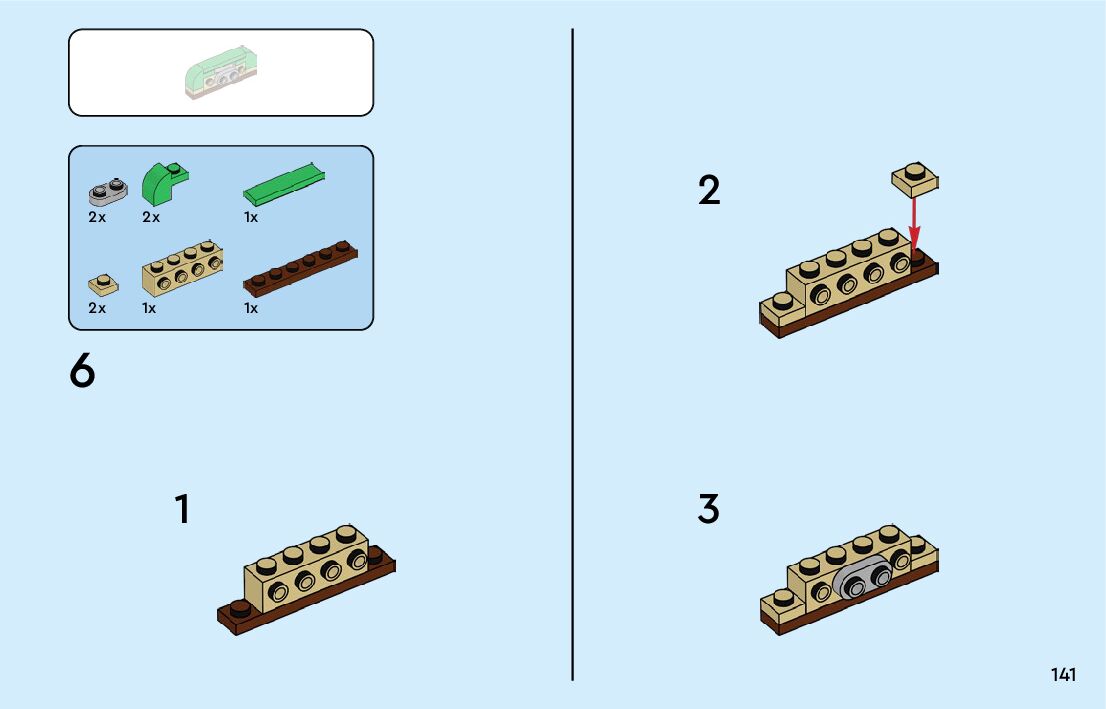 2x 2x 1x

2x 1x 1x

6

1

2

3

141