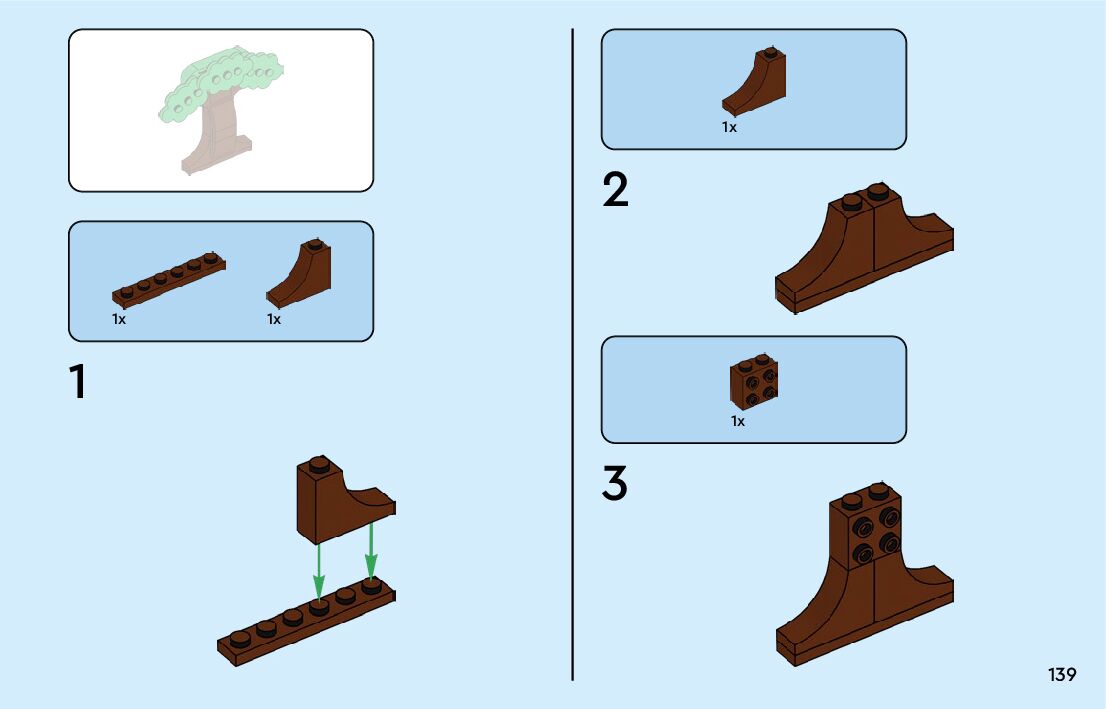 1x

1x

1

1x

2

1x

3

139