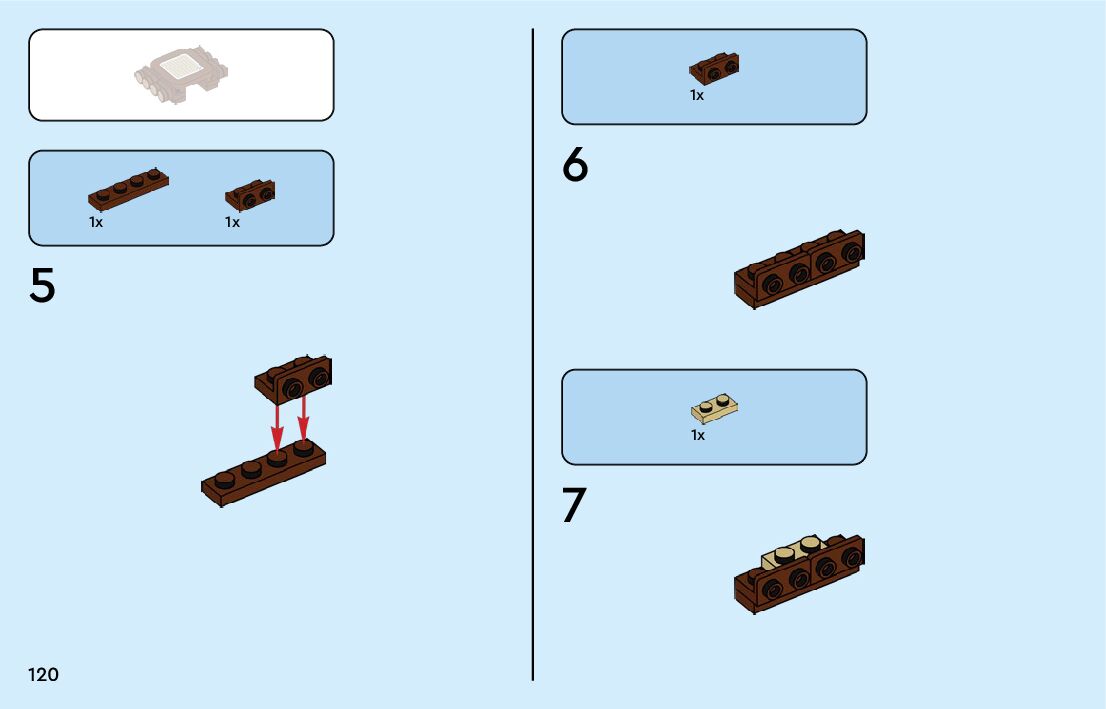 1x

1x

5

120

1x

6

1x

7