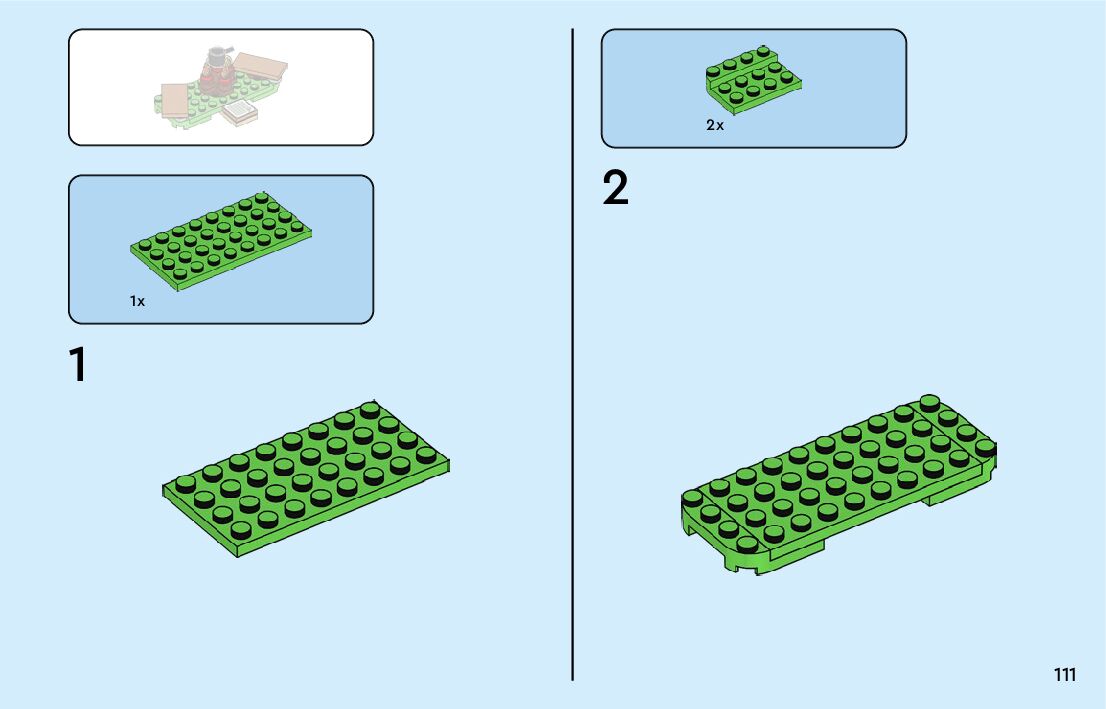 1x

1

2x

2

111