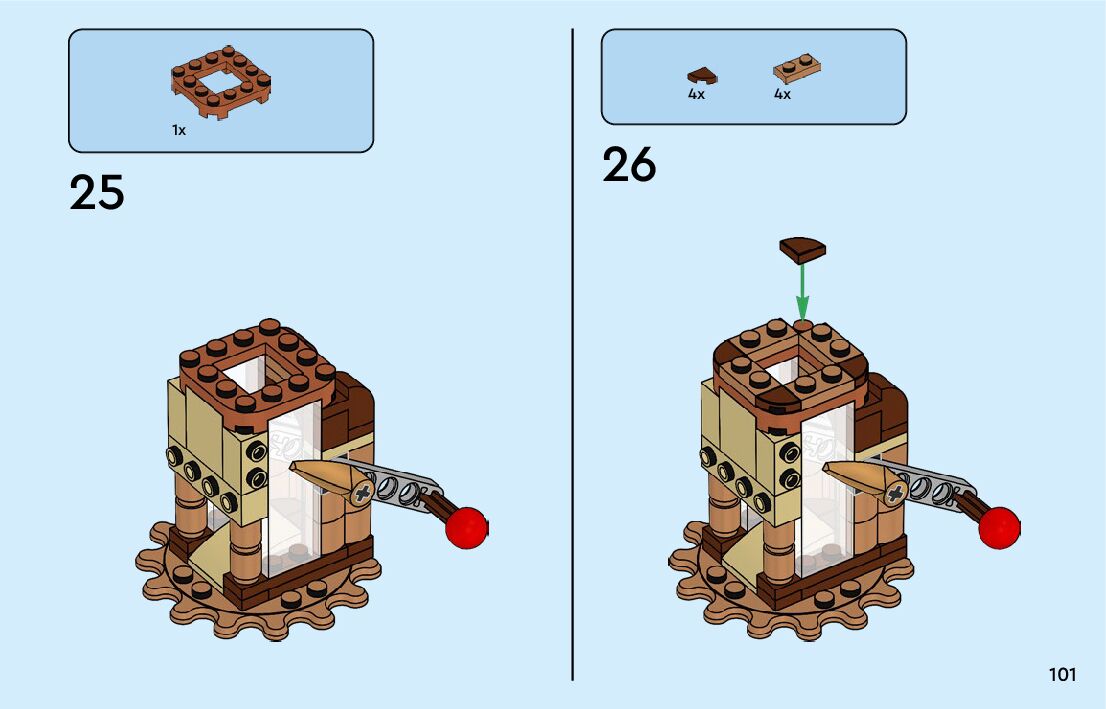 1x

25

4x 4x

26

101