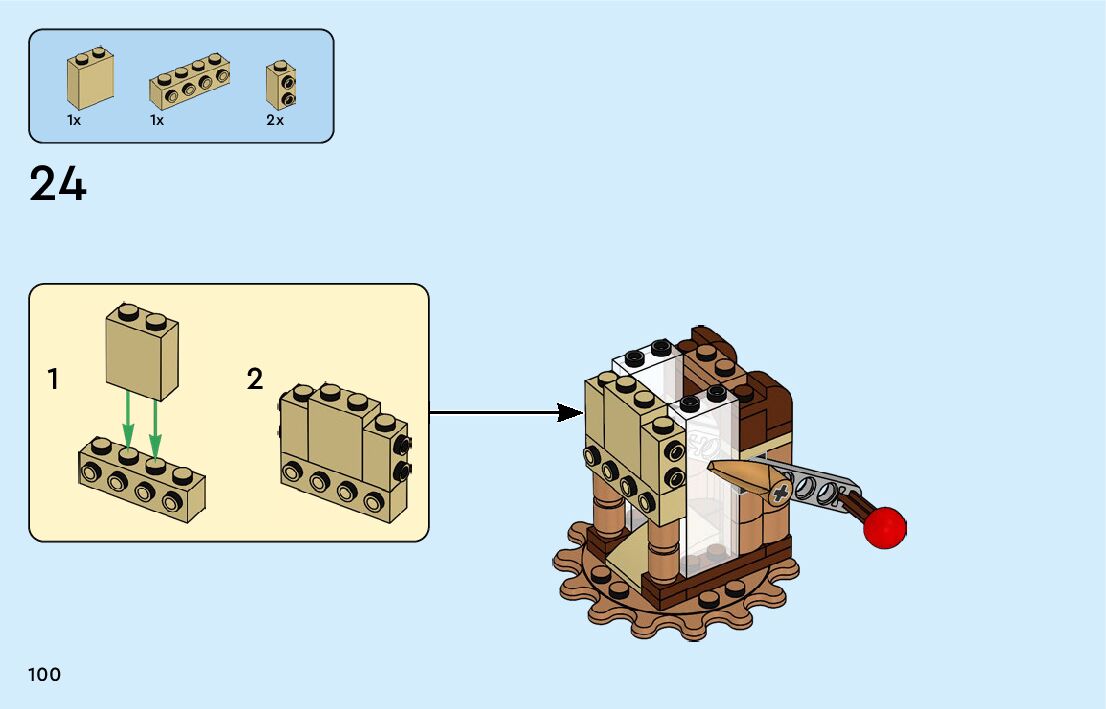 1x 1x 2x

24

1

2

100