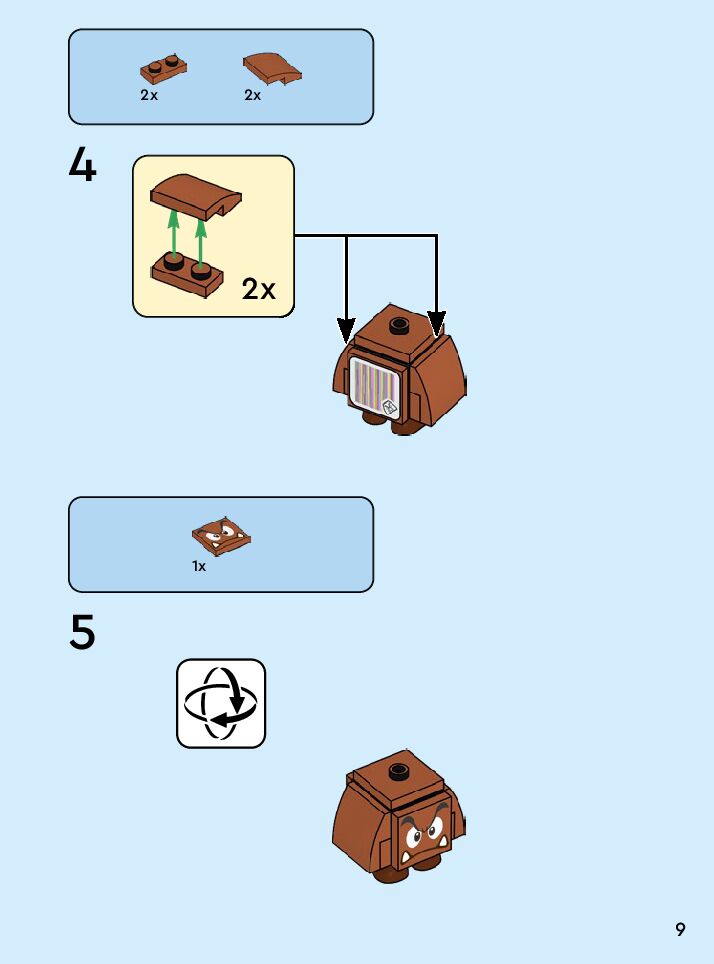 2x 2x

4

2x

1x

5

9