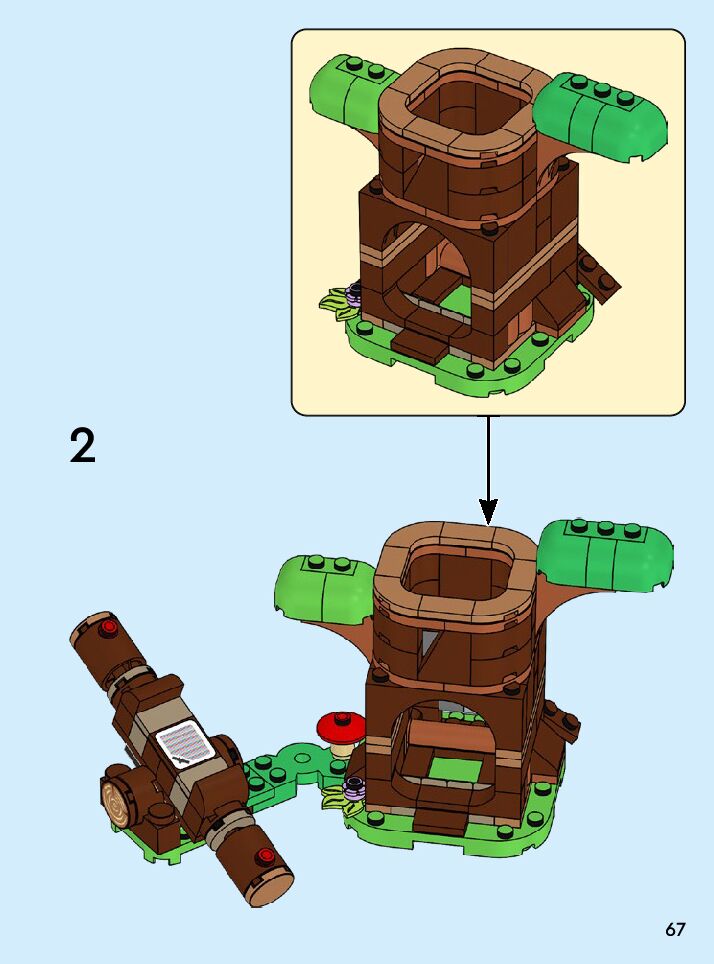 2

67