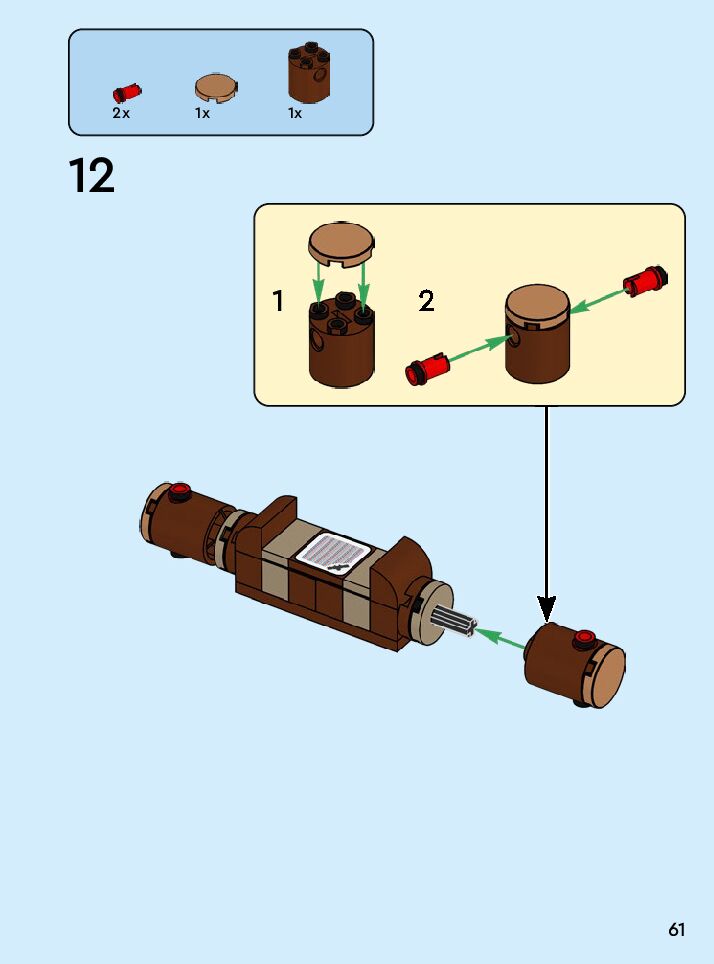 2x 1x 1x

12

1

2

61