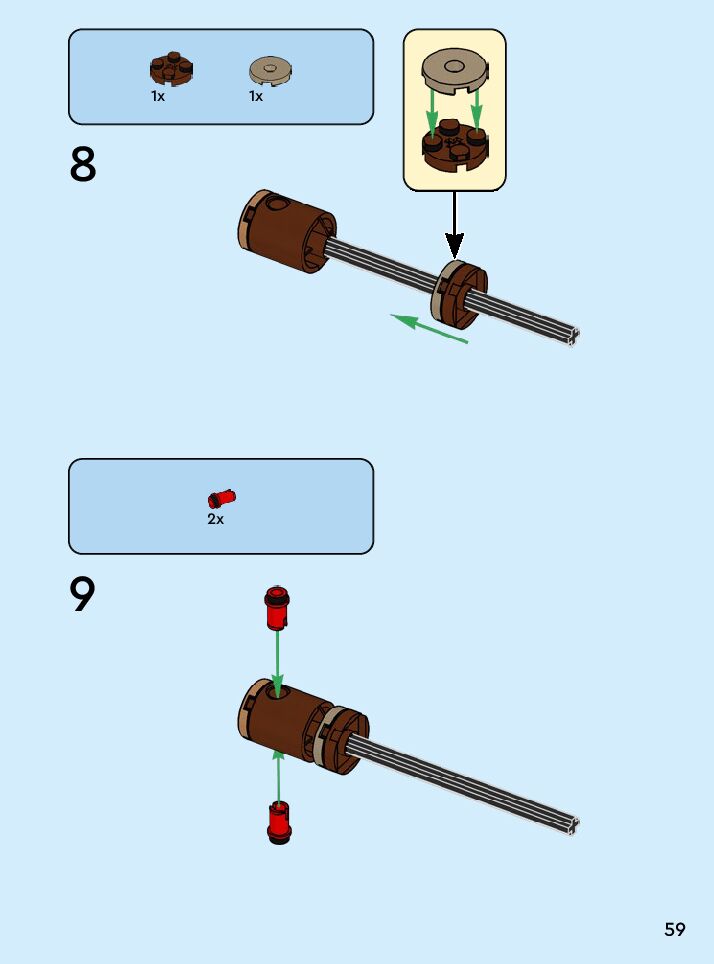 1x 1x

8

2x

9

59