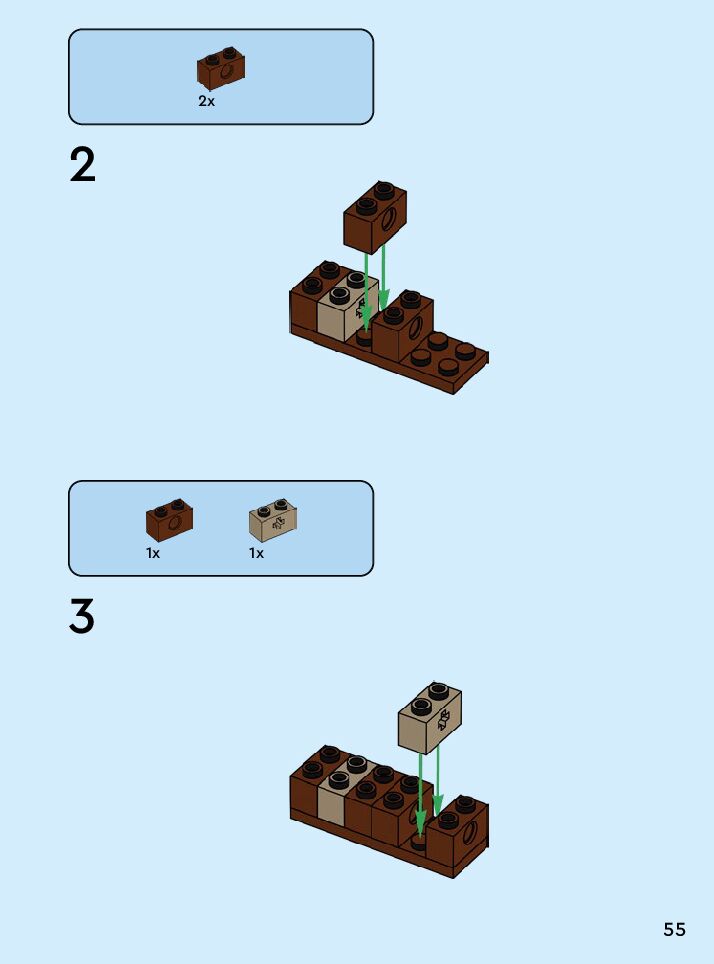 2x

2

1x

1x

3

55