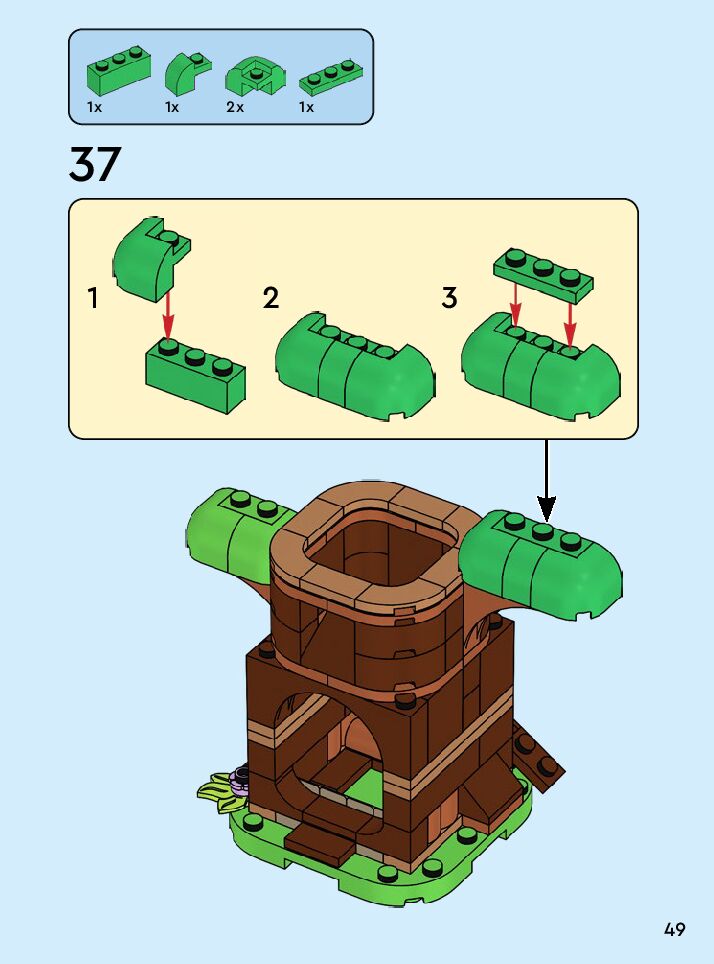 1x 1x 2x 1x

37

1

2

3

49