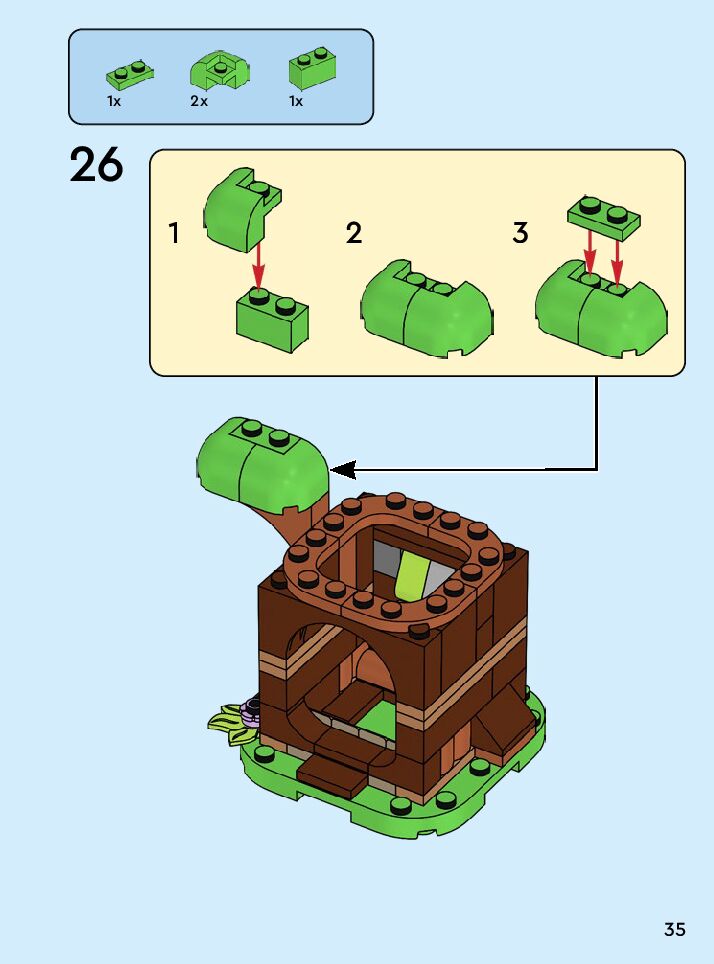 1x 2x 1x

26

1

2

3

35