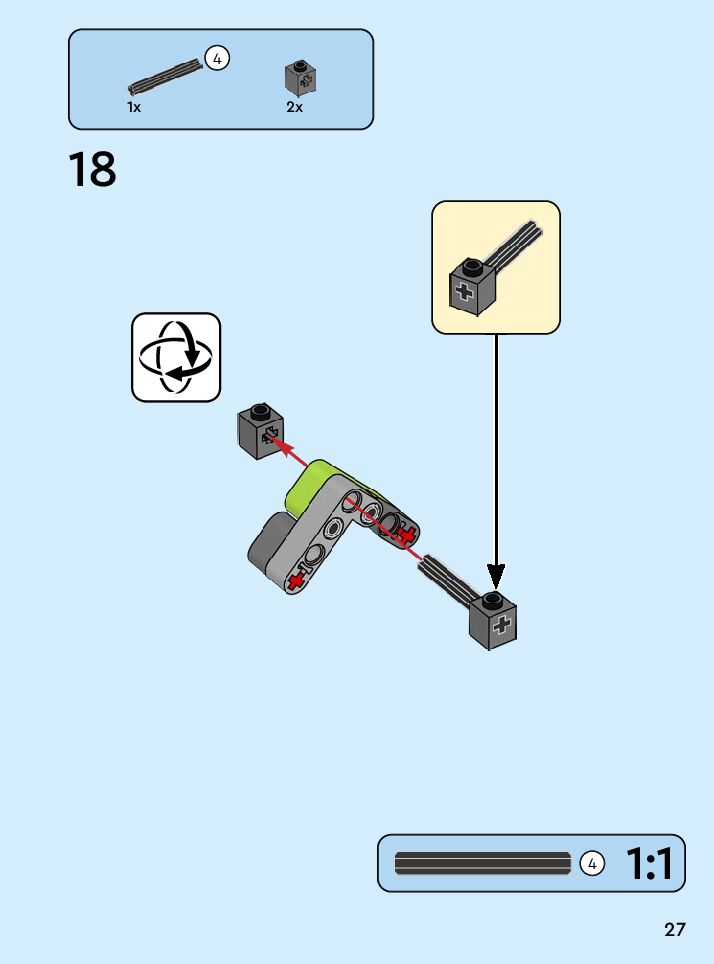 4
1x
2x

18

4
1:1

27