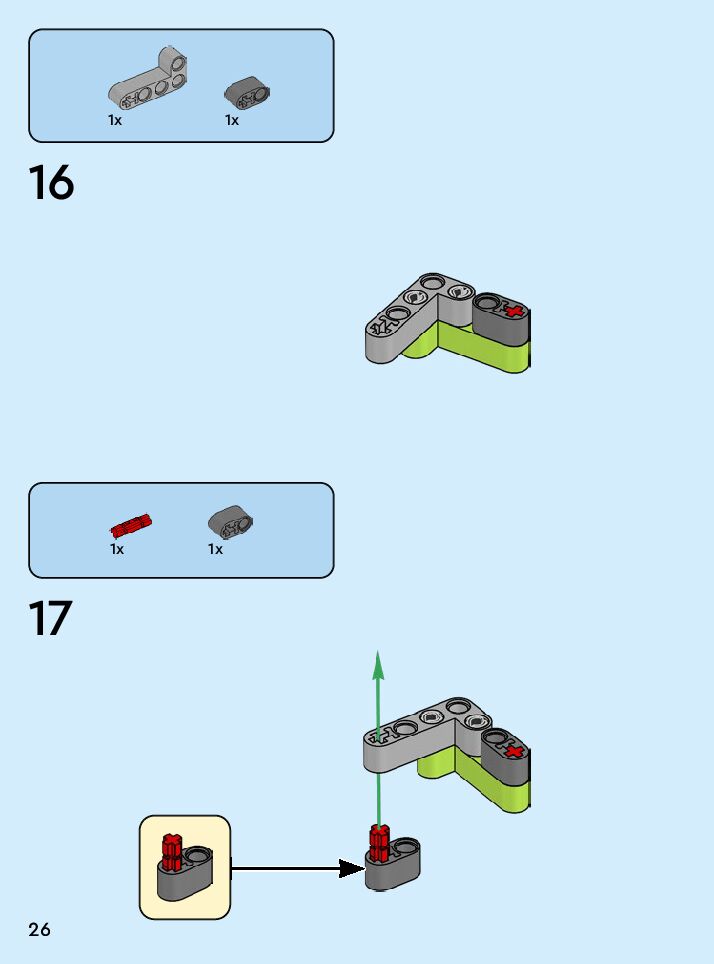 1x 1x

16

1x 1x

17

26