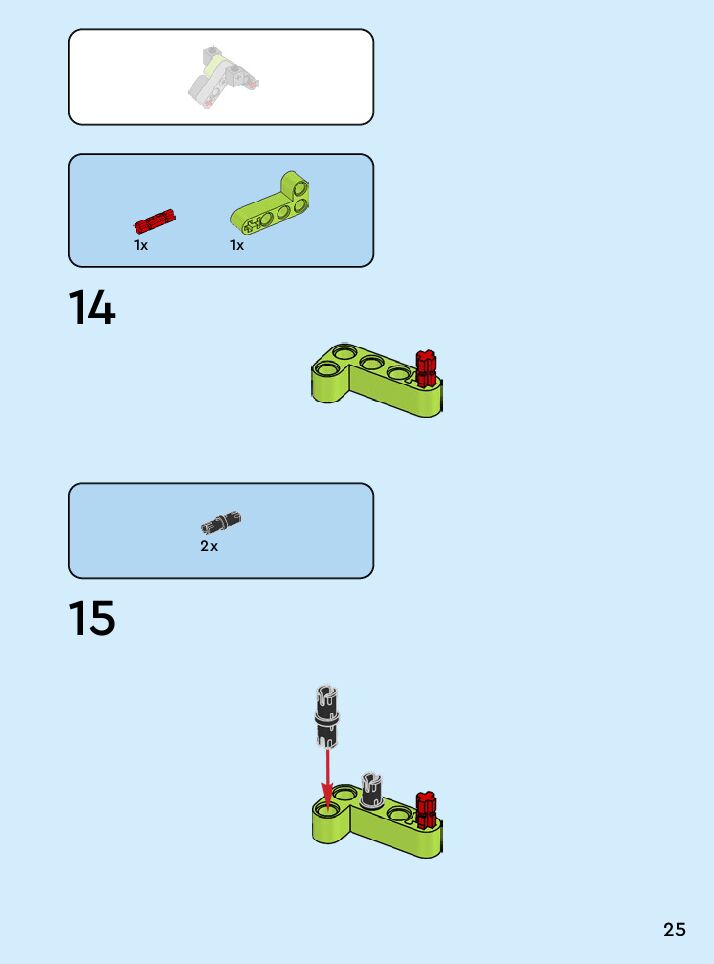 1x
1x

14

2x

15

25