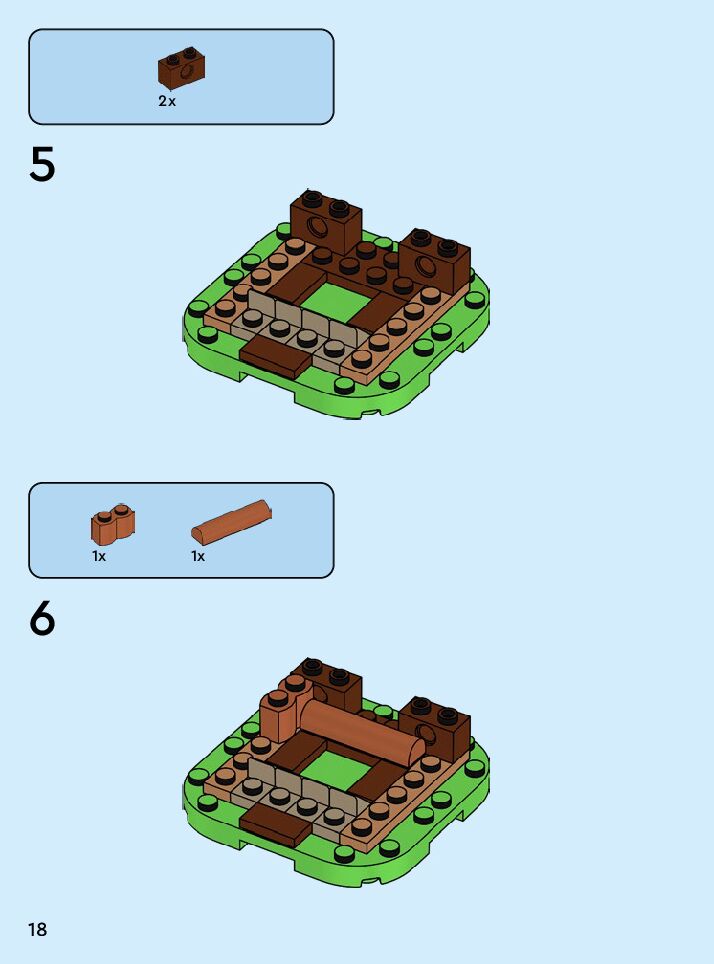 2x

5

1x

1x

6

18