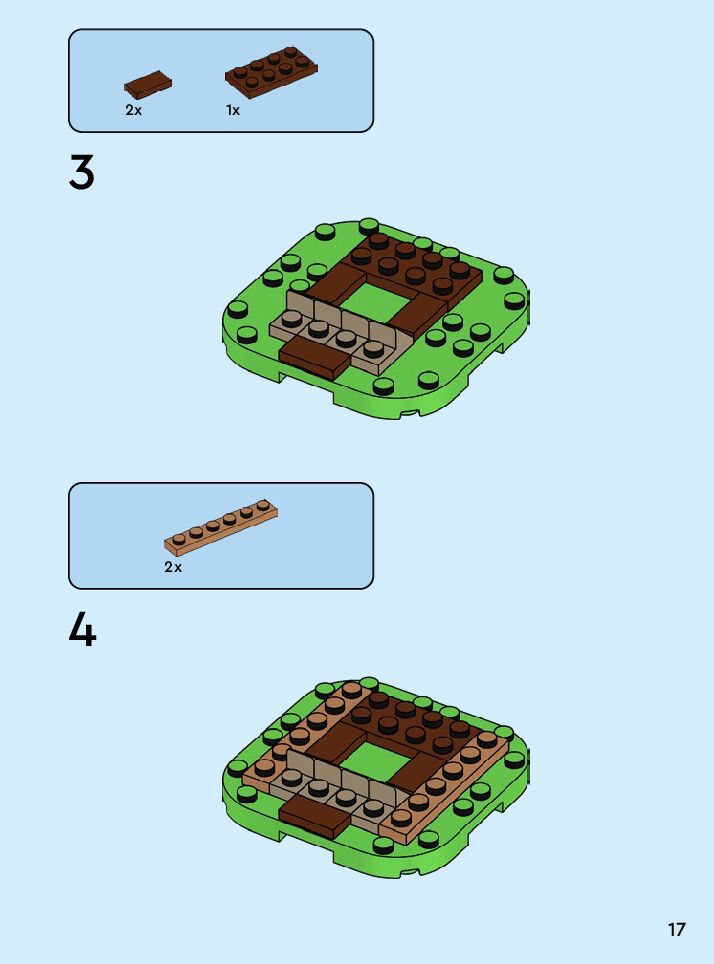 2x
1x

3

2x

4

17