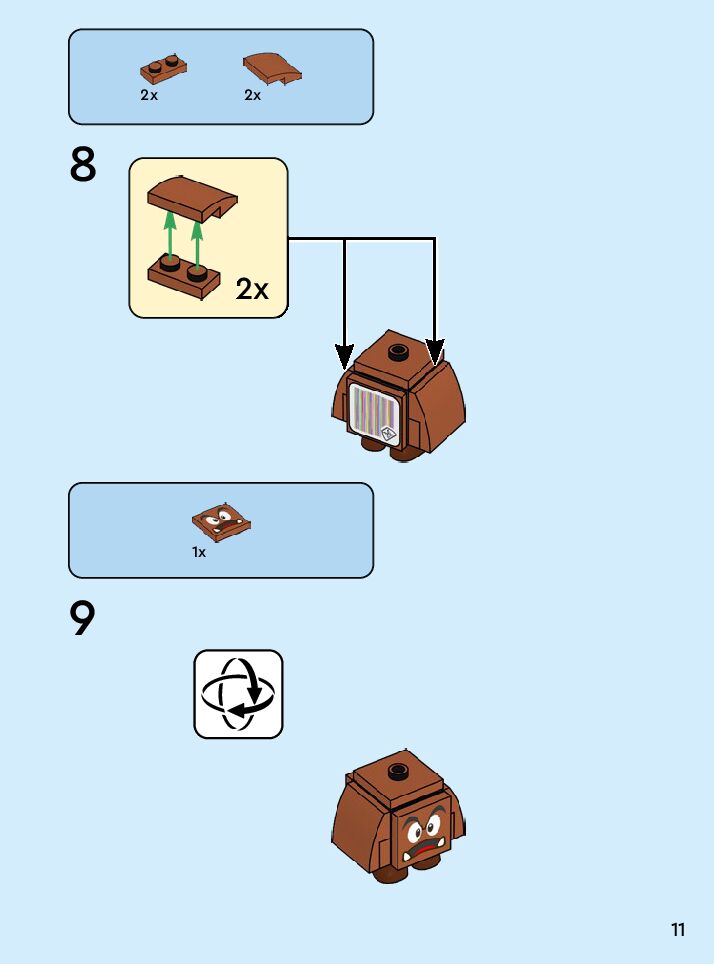 2x 2x

8

2x

1x

9

11