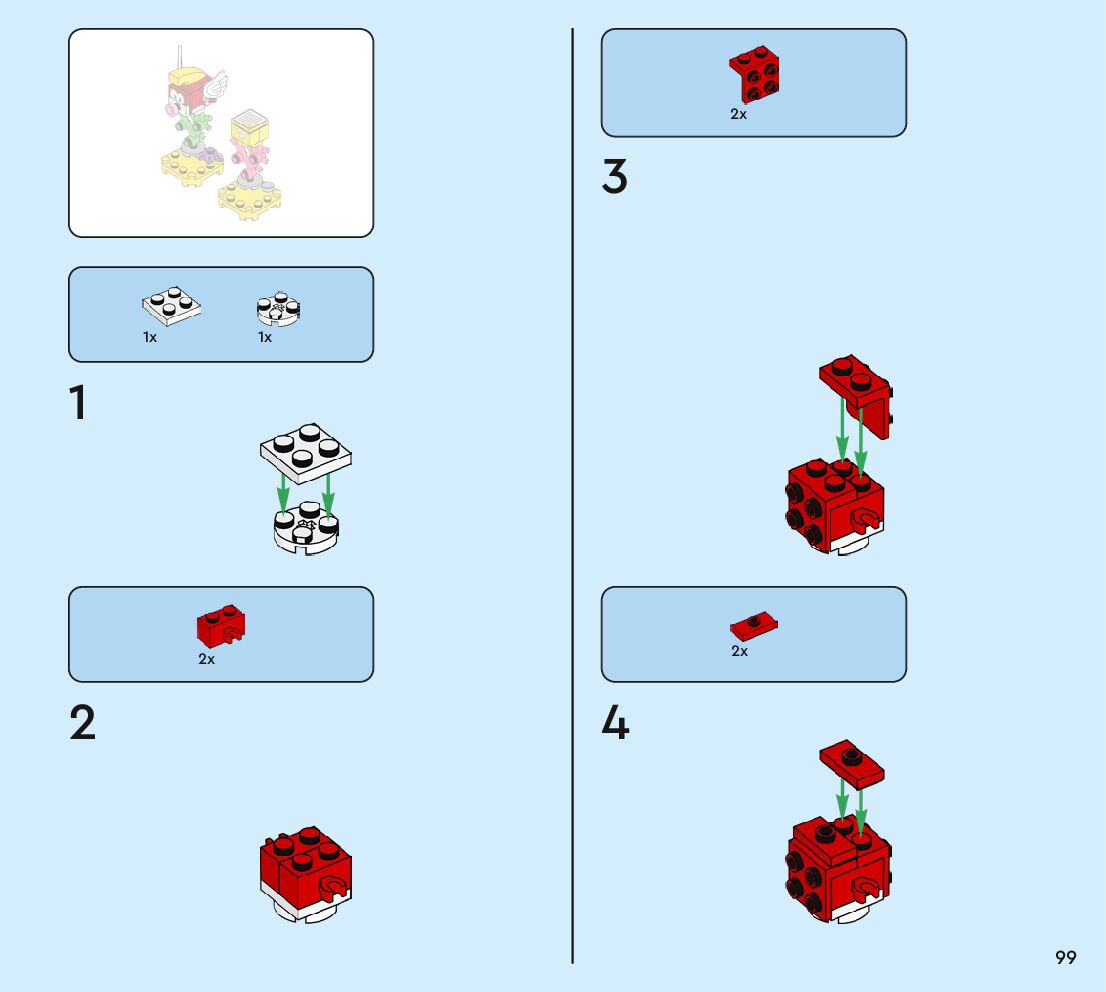 1x 1x

1

2x

2

2x

3

2x

4

99