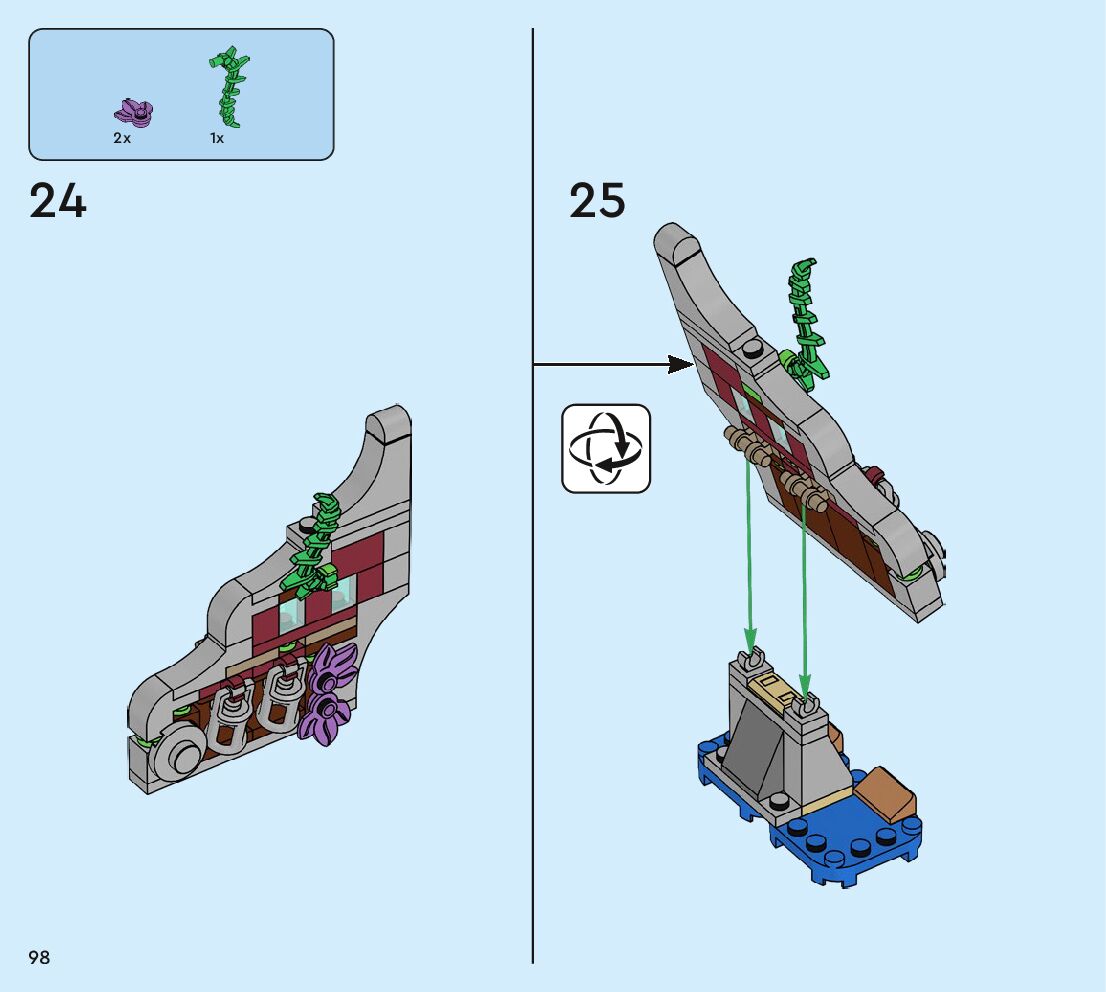 2x
1x
24
25
98