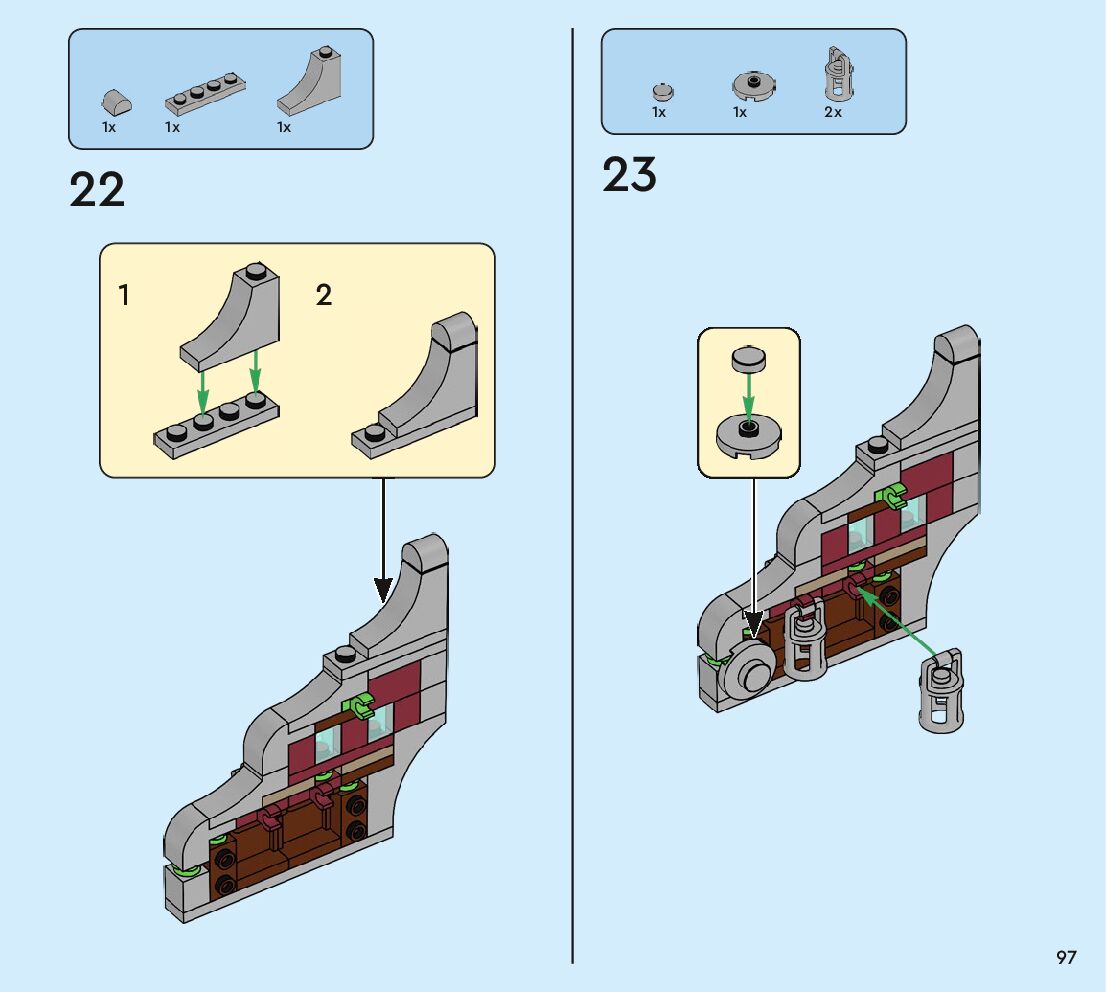 1x 1x 1x

22

1

2

1x 1x 2x

23

97