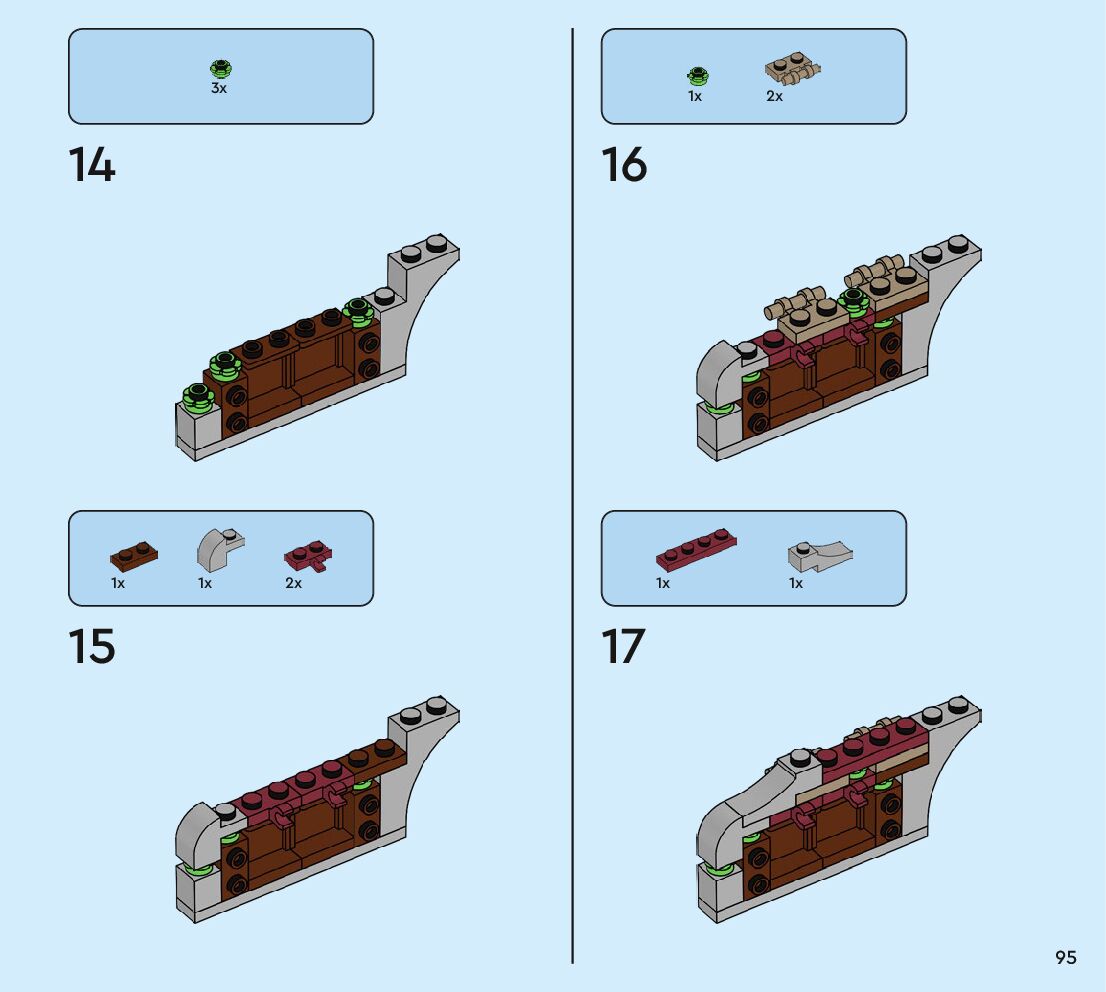 3x

14

1x 1x 2x

15

1x 2x

16

1x 1x

17

95