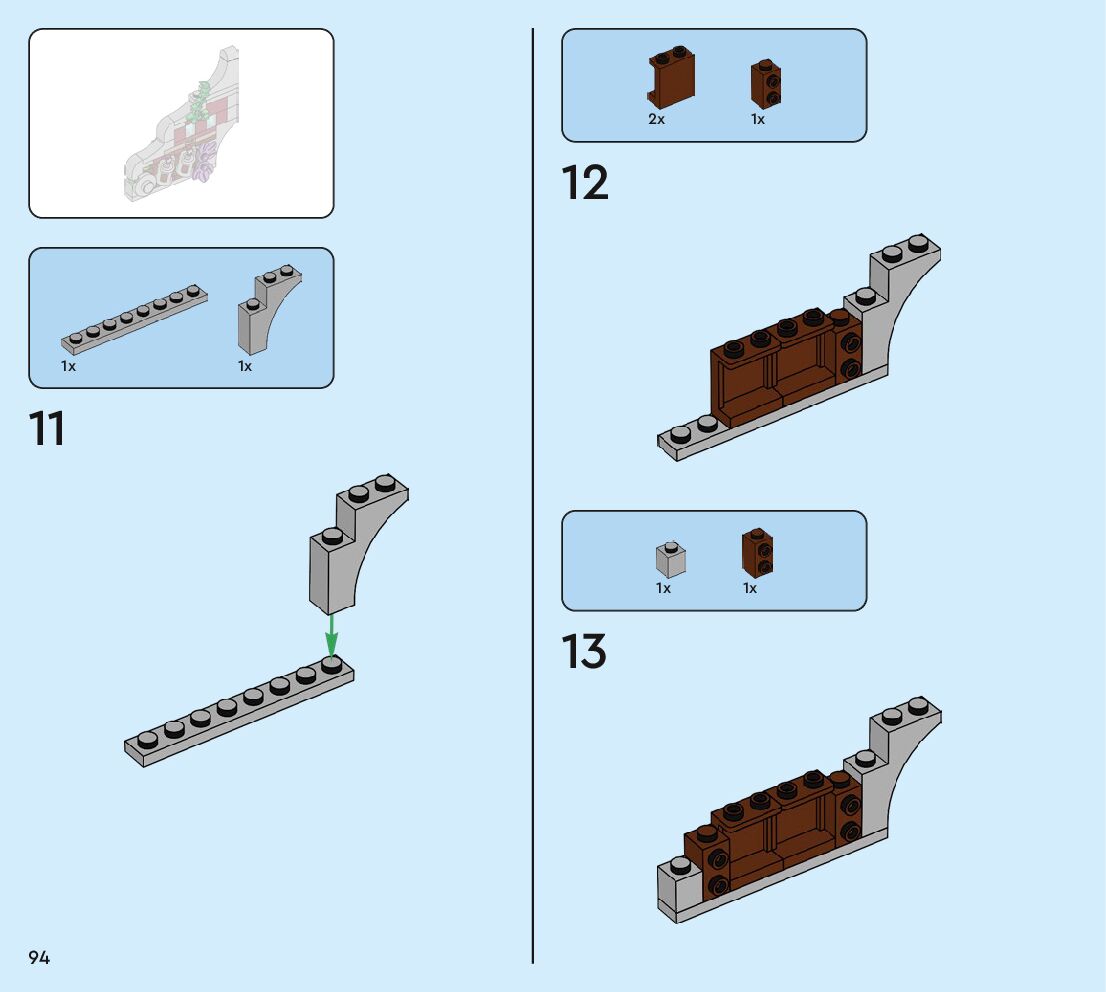 1x
1x

11

94

2x
1x

12

1x
1x

13