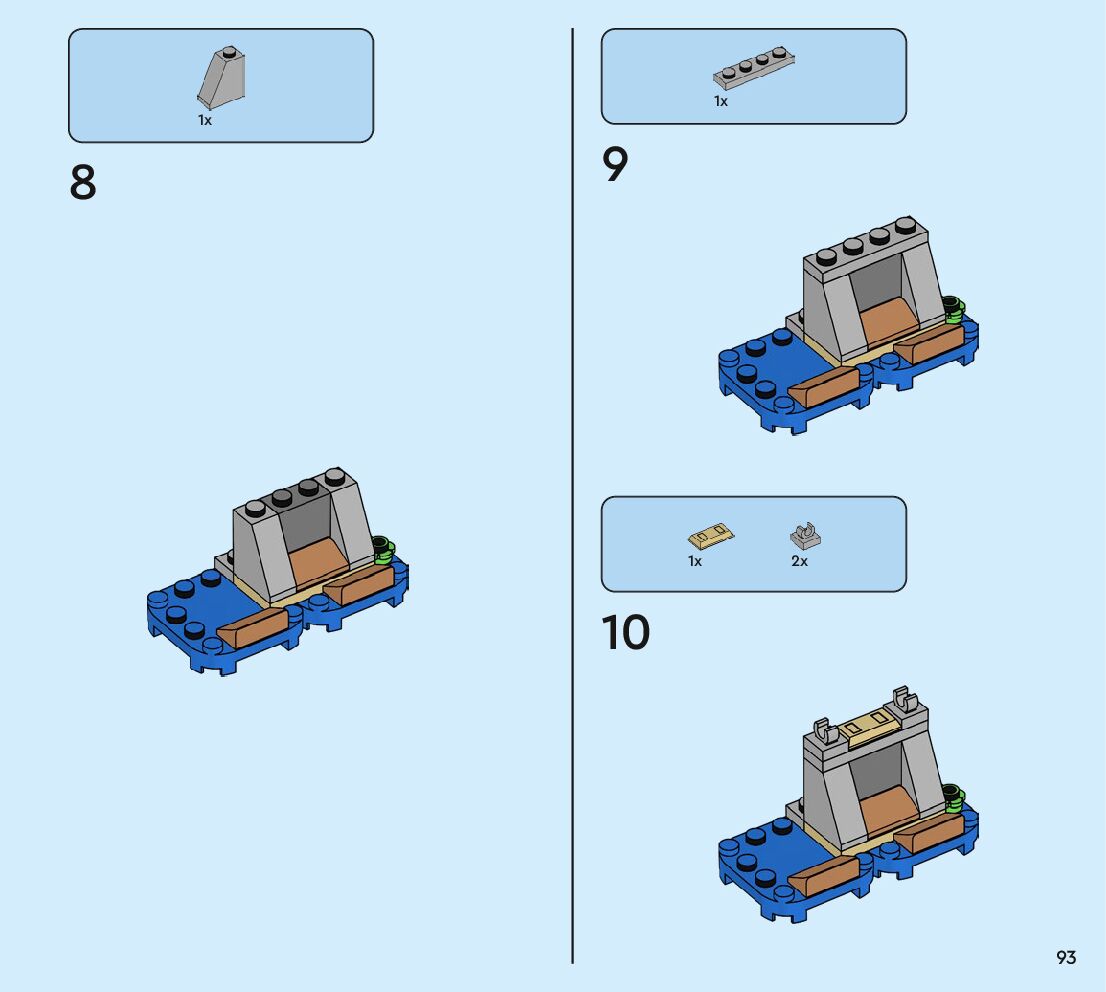 1x

8

1x

9

1x

2x

10

93