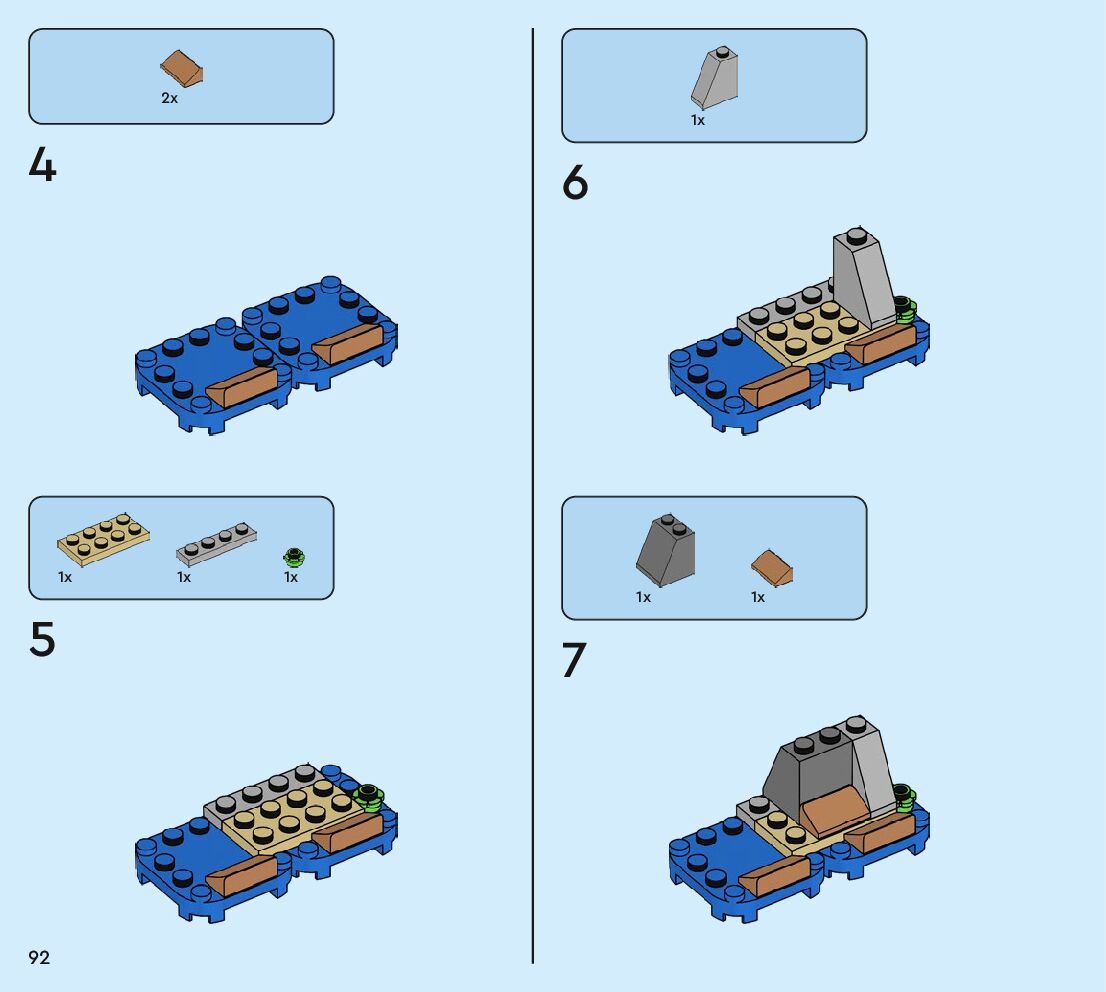 2x

4

1x 1x 1x

5

92

1x

6

1x 1x

7