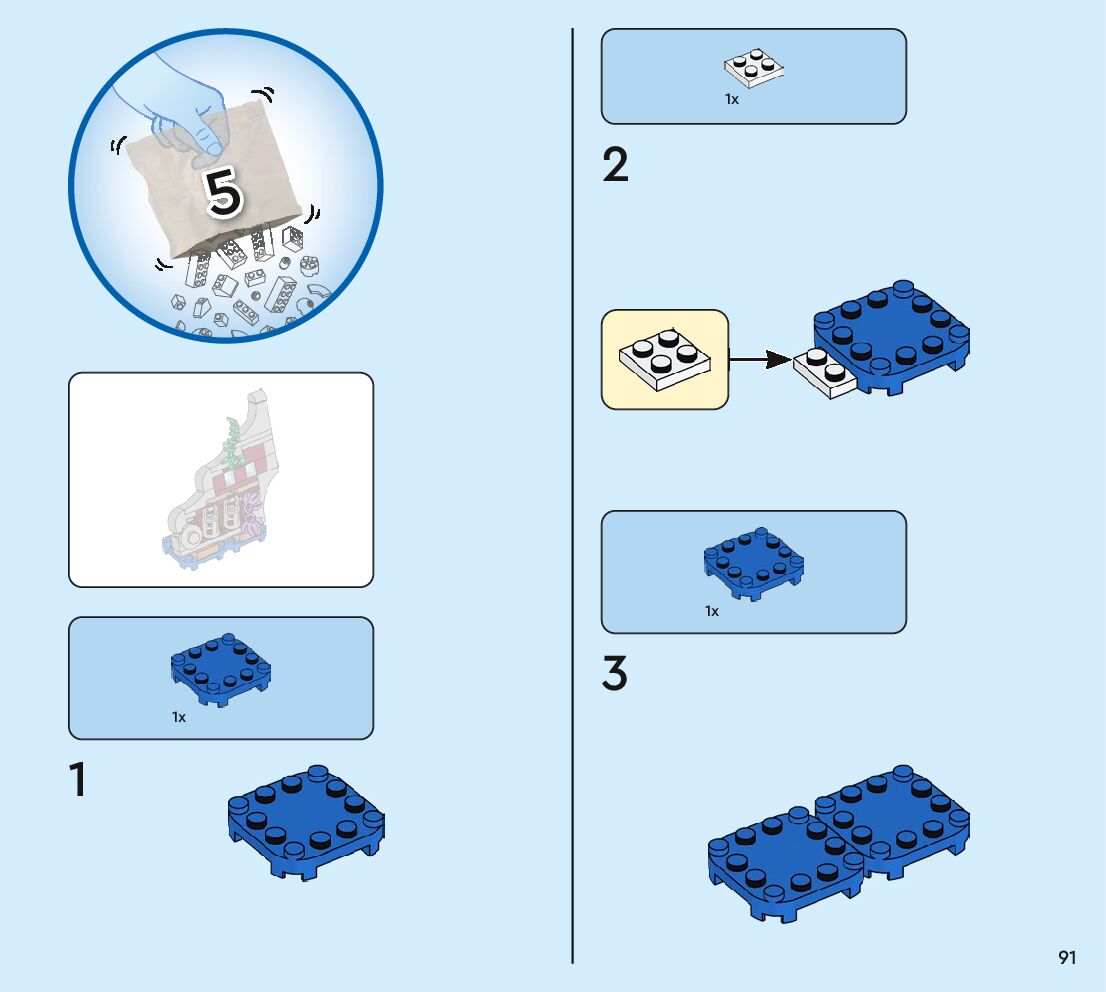 5

1x

1

1x

2

1x

3

91