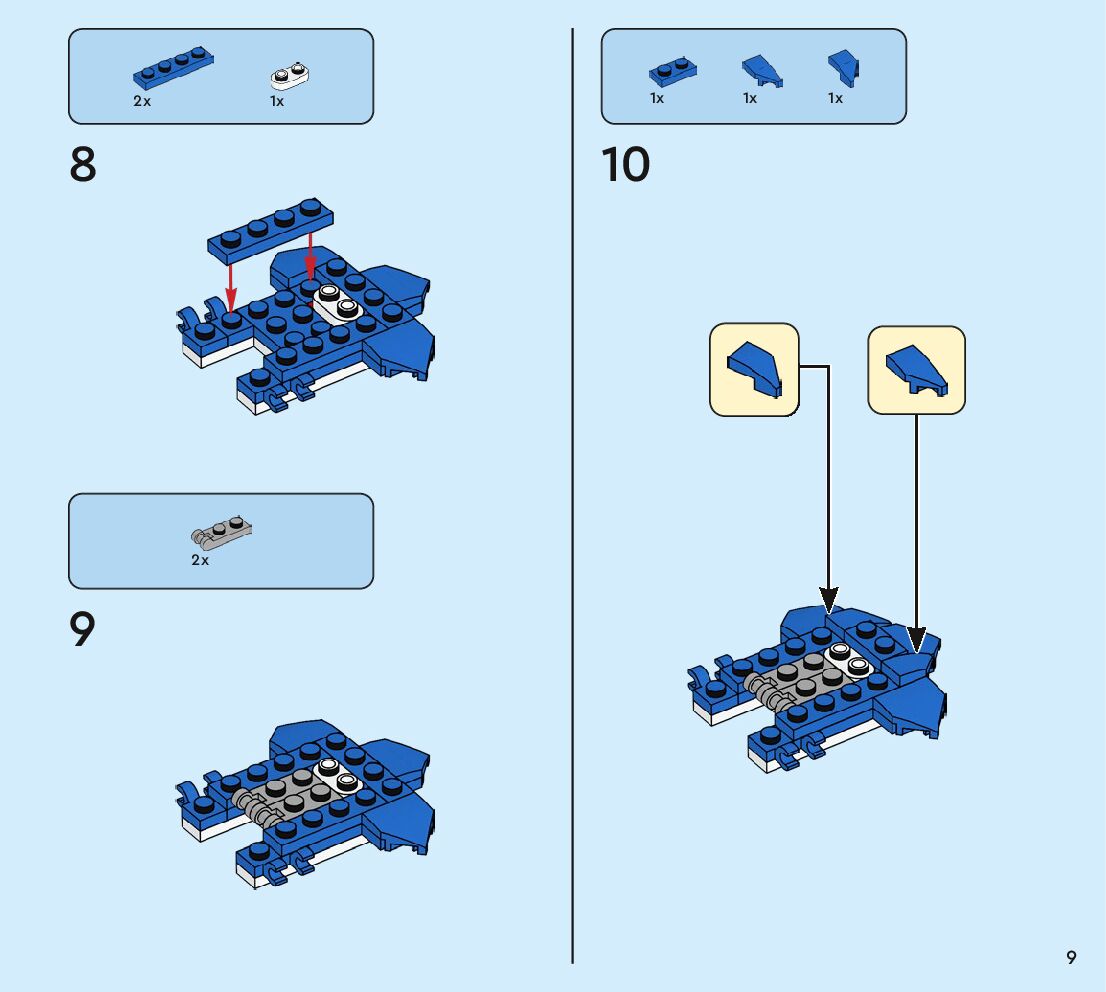 2x
1x

8

2x

9

1x
1x
1x

10

9