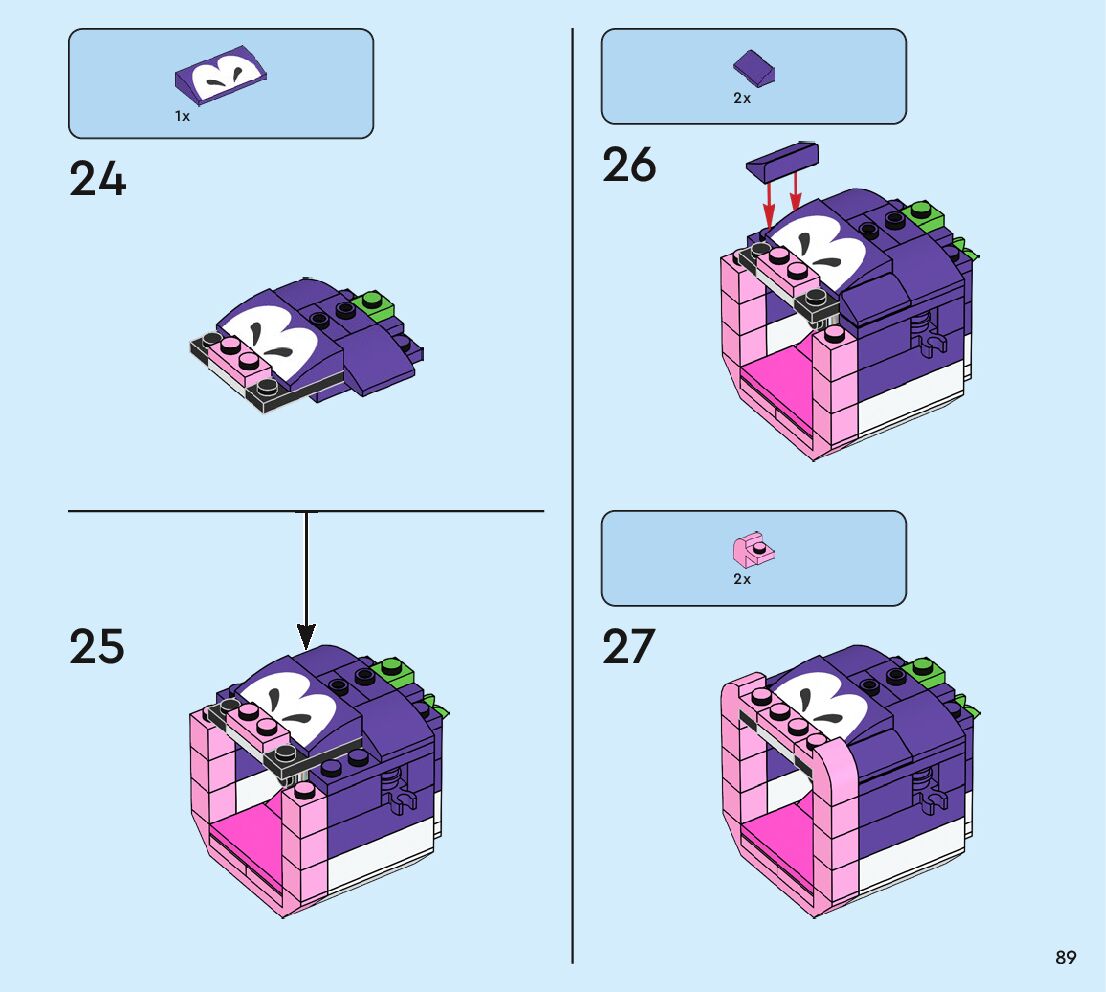 1x

24

25

2x

26

2x

27

89