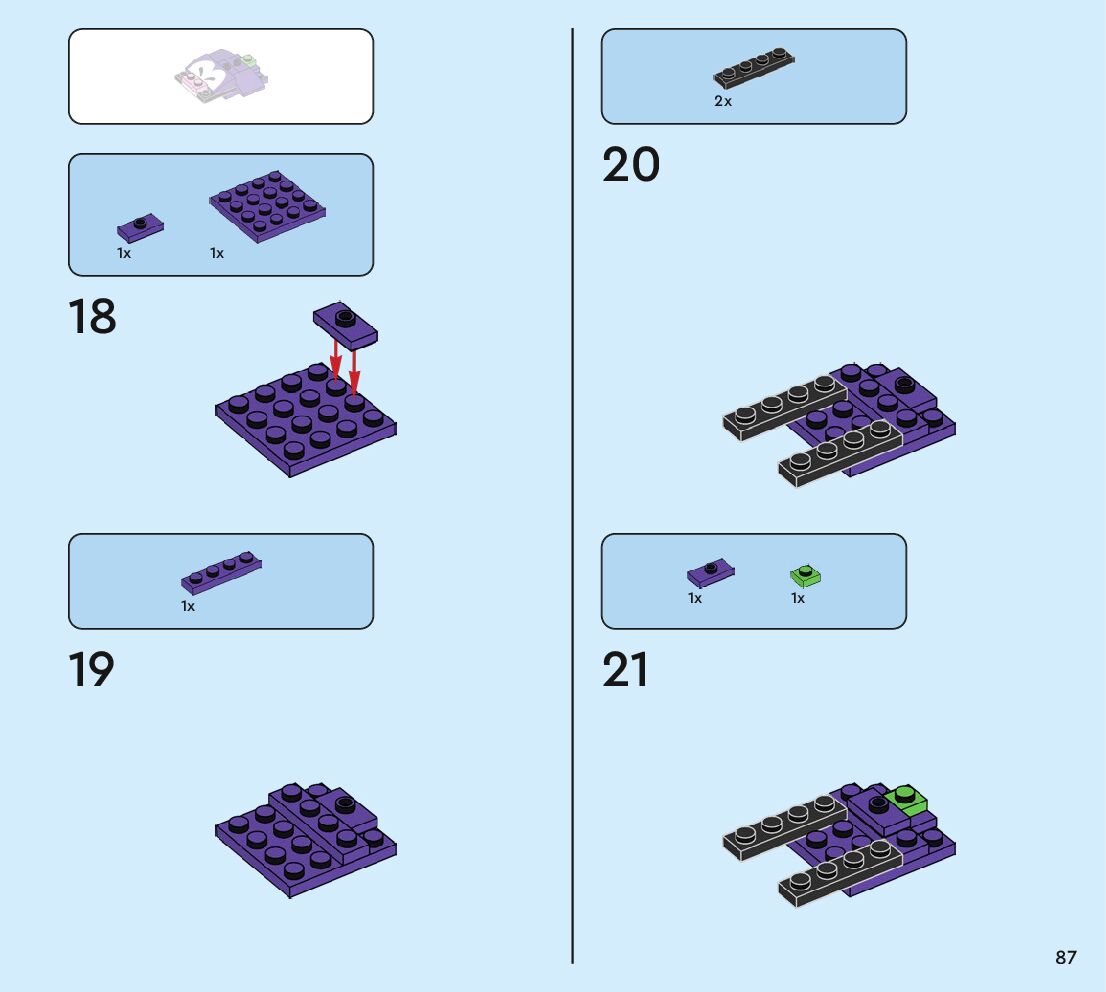 1x 1x

18

1x

19

2x

20

1x 1x

21

87