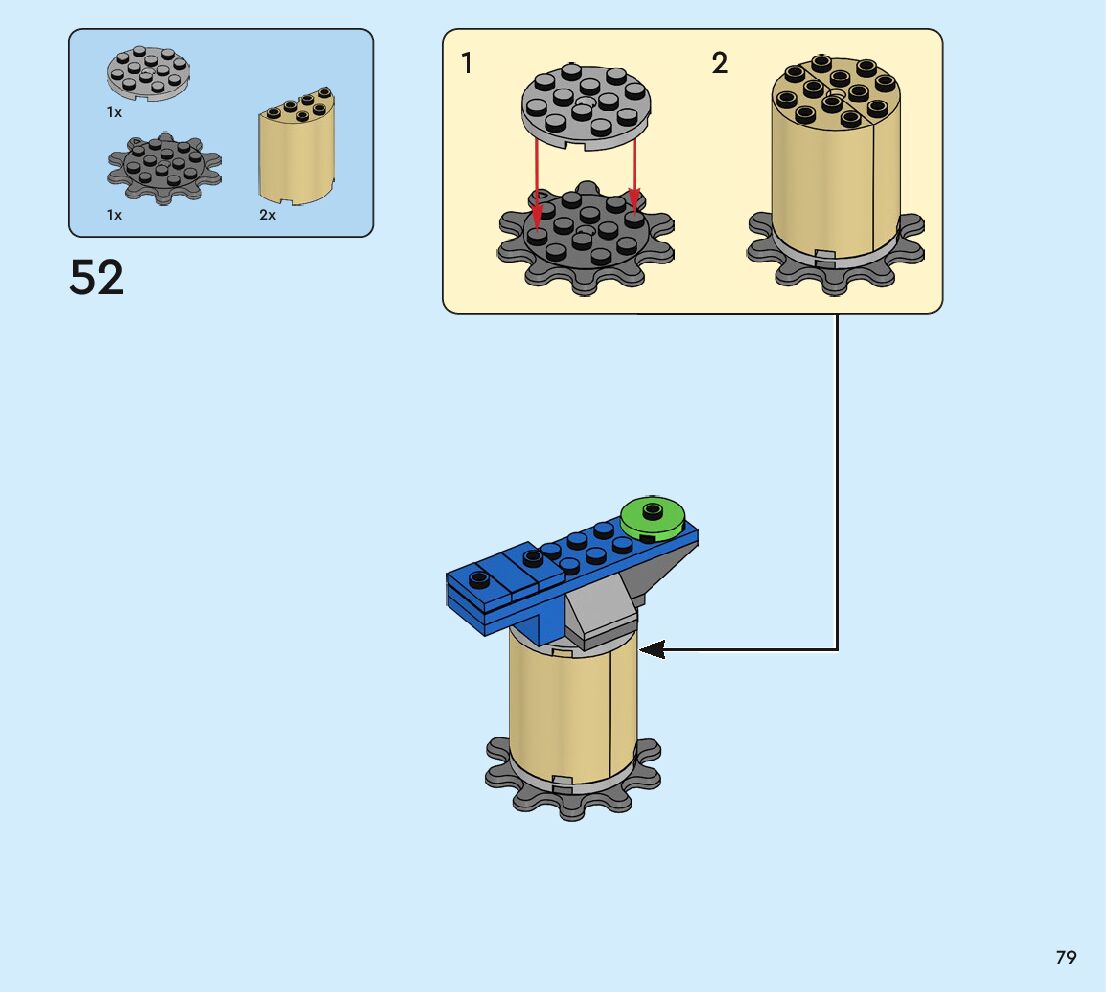 1x

1x

2x

52

1

2

79