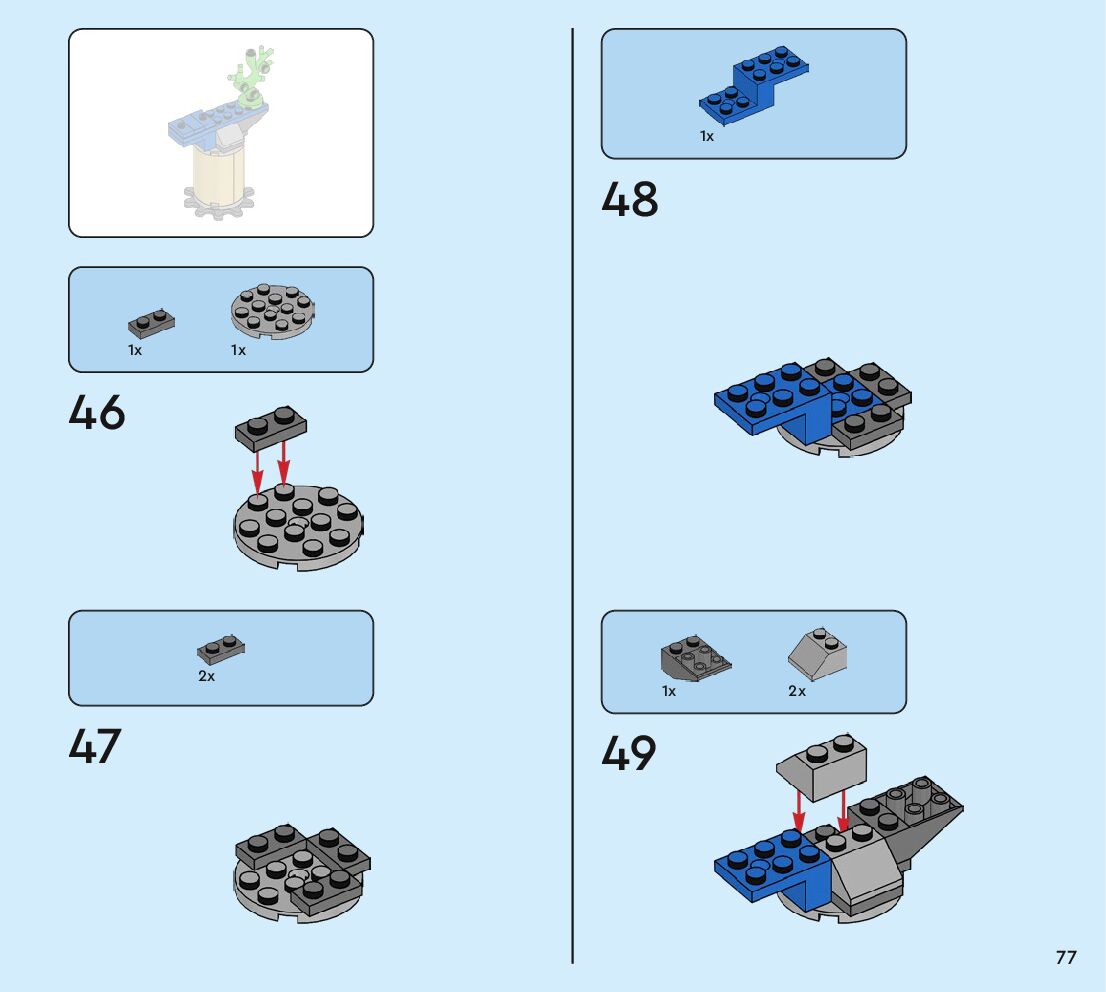 1x 1x

46

2x

47

1x

48

1x 2x

49

77