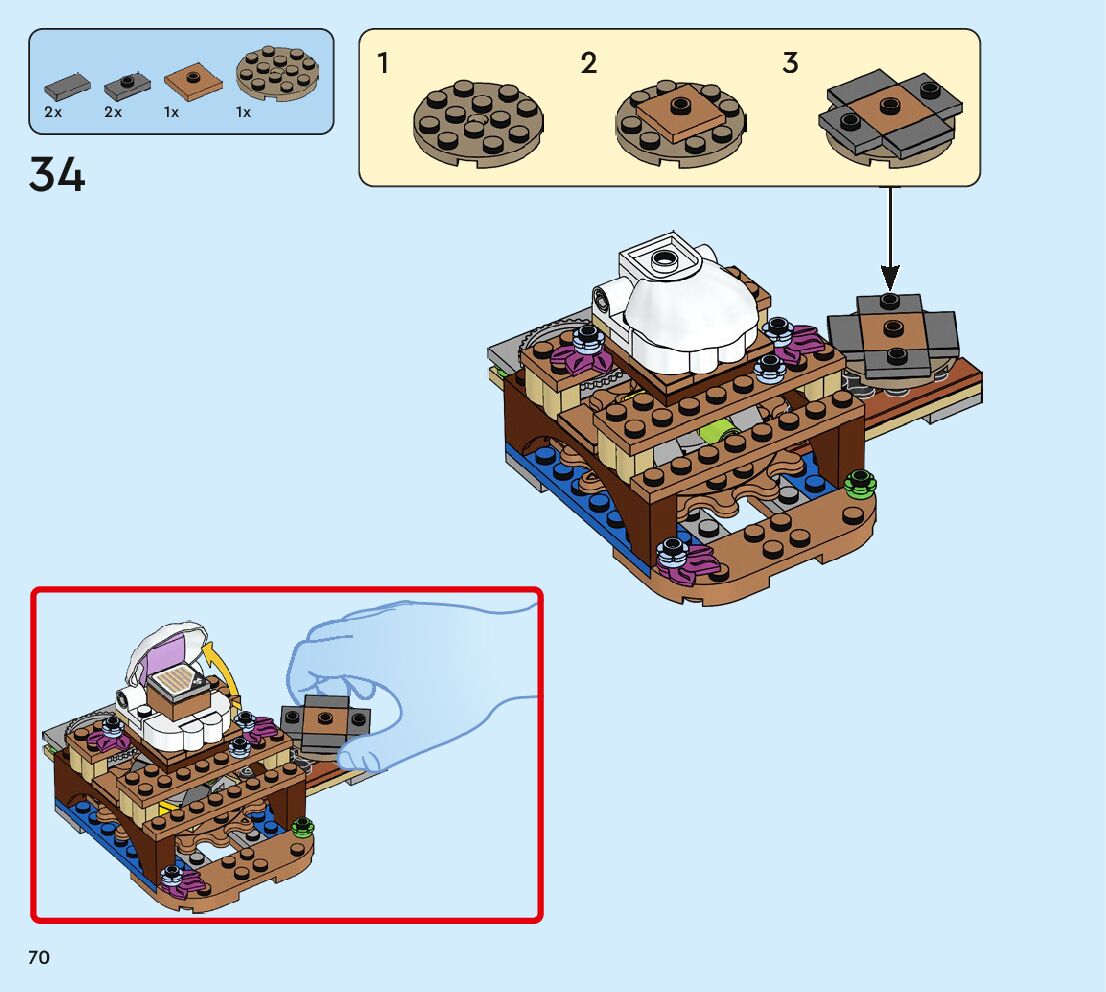 2x 2x 1x 1x

34

1 2 3

70